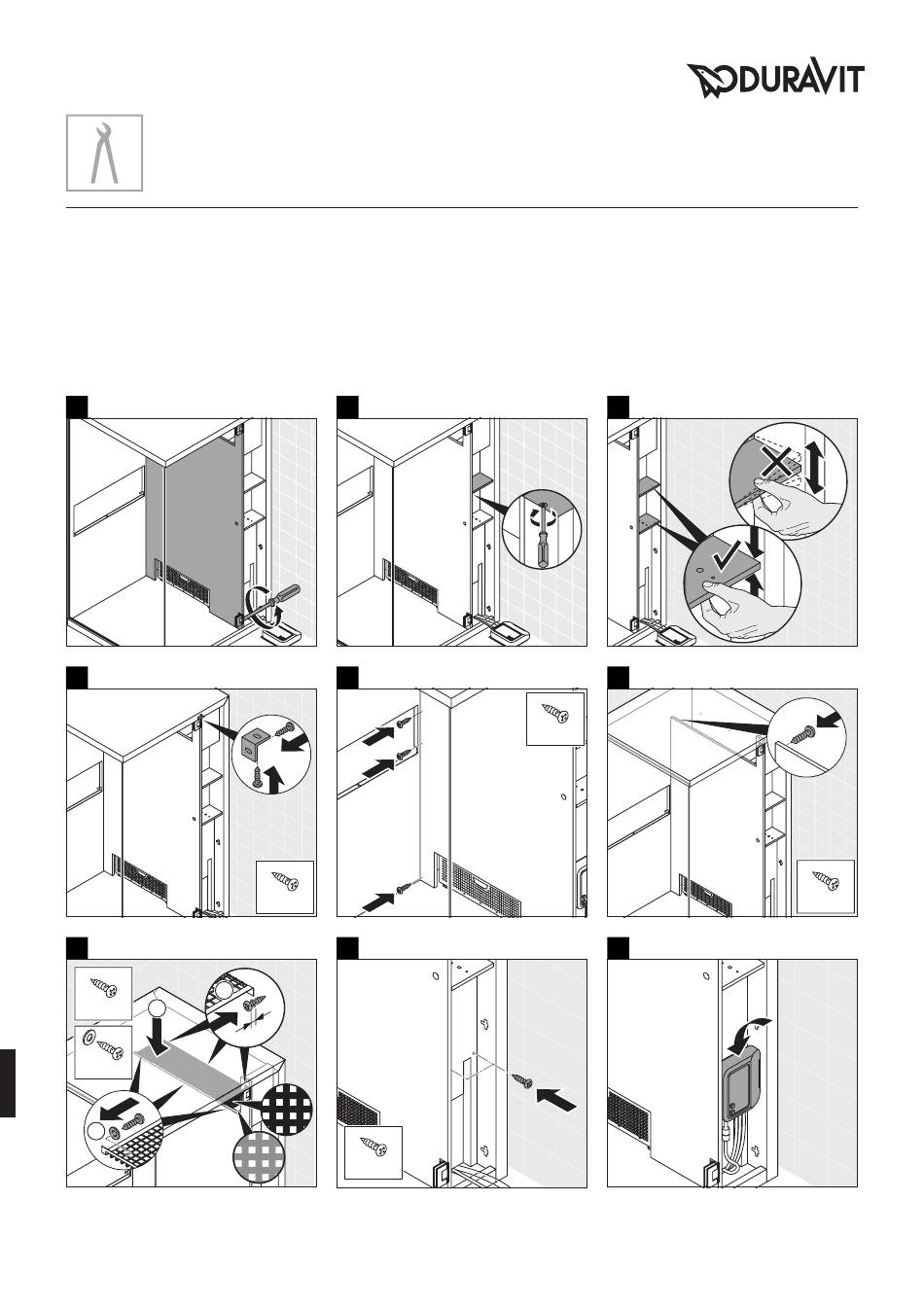 DURAVIT