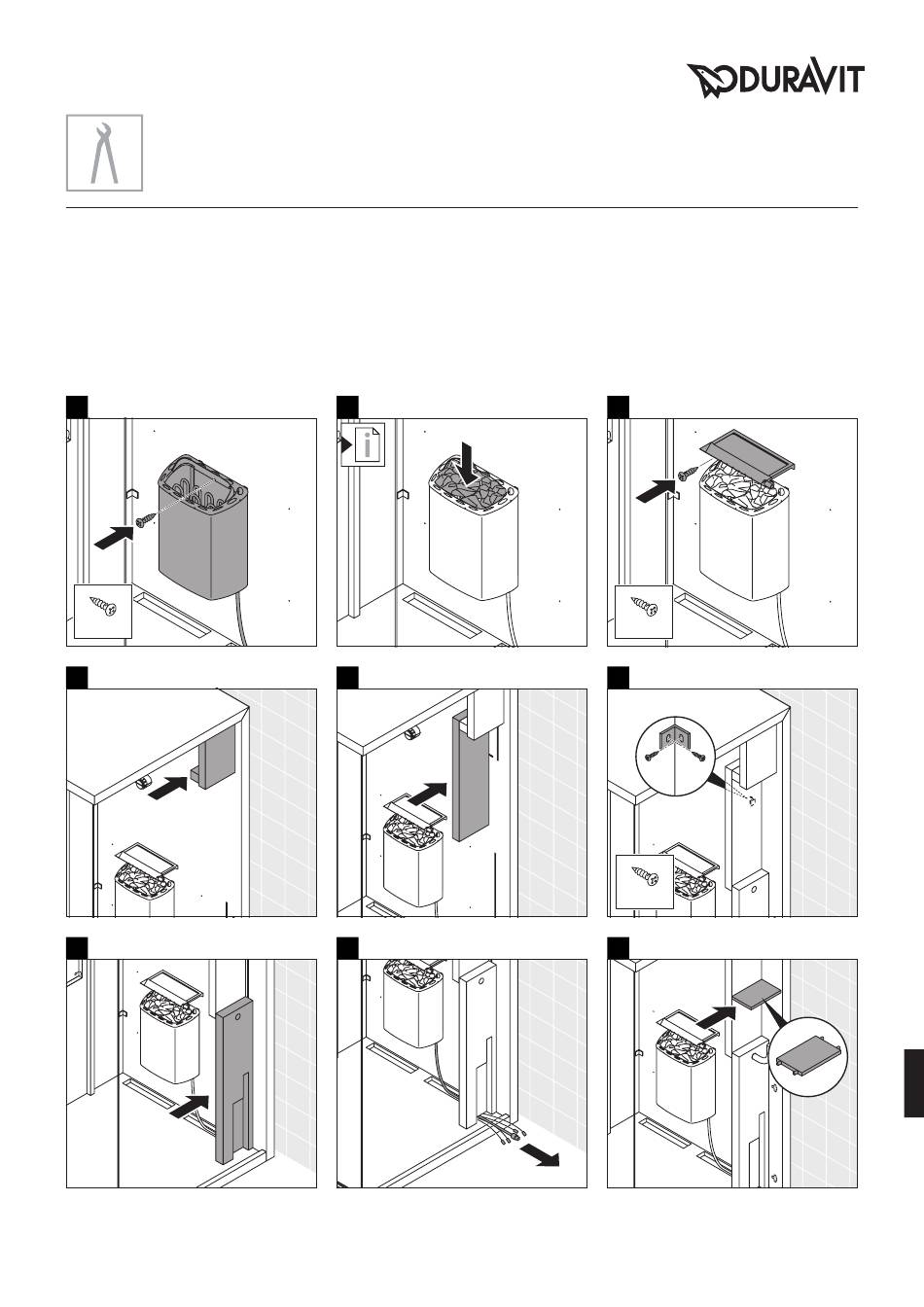 DURAVIT

i