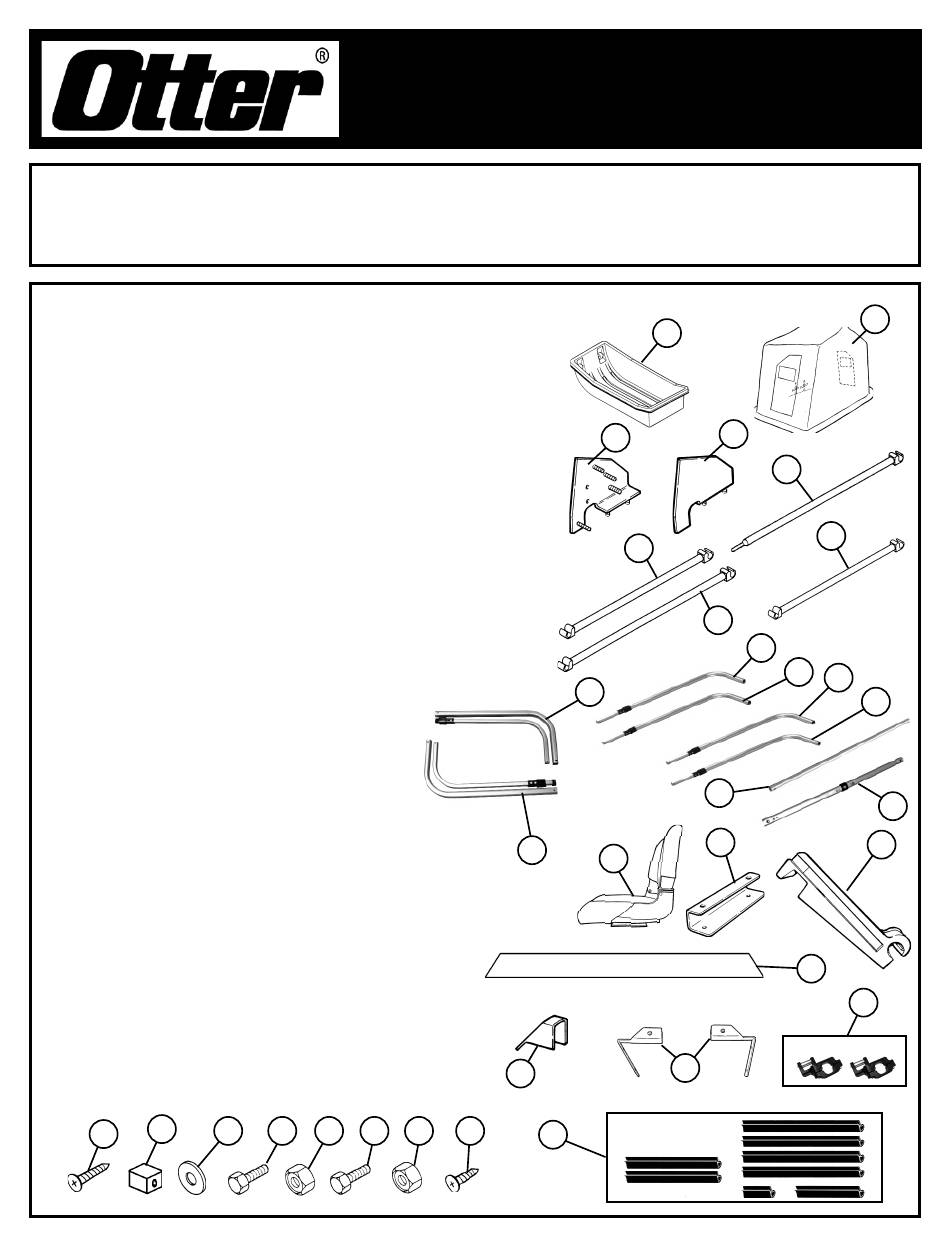 Otter®