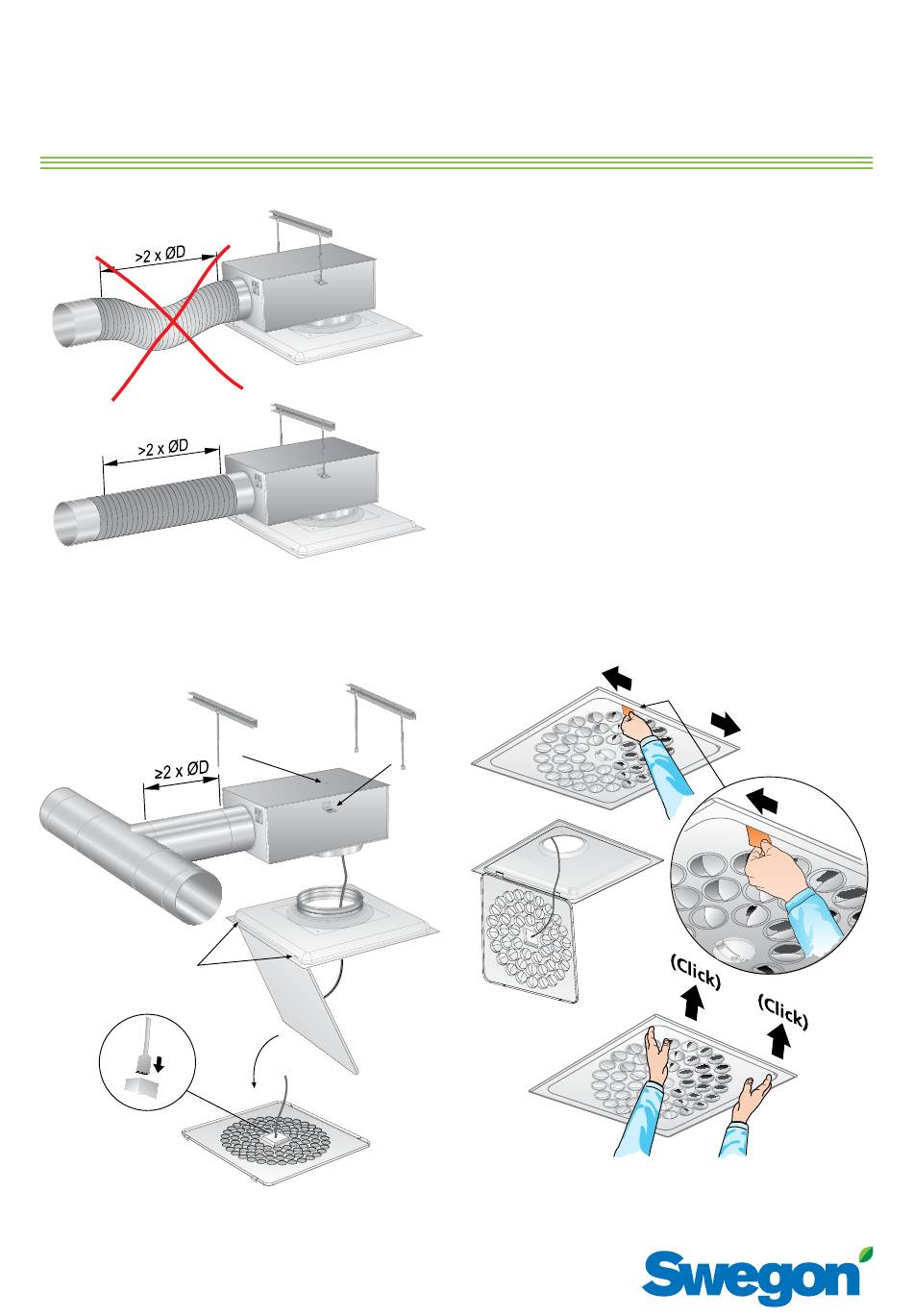 >2 x ØD

>2 x ØD

≥2 x ØD

(Click)

(Click)

Swegon