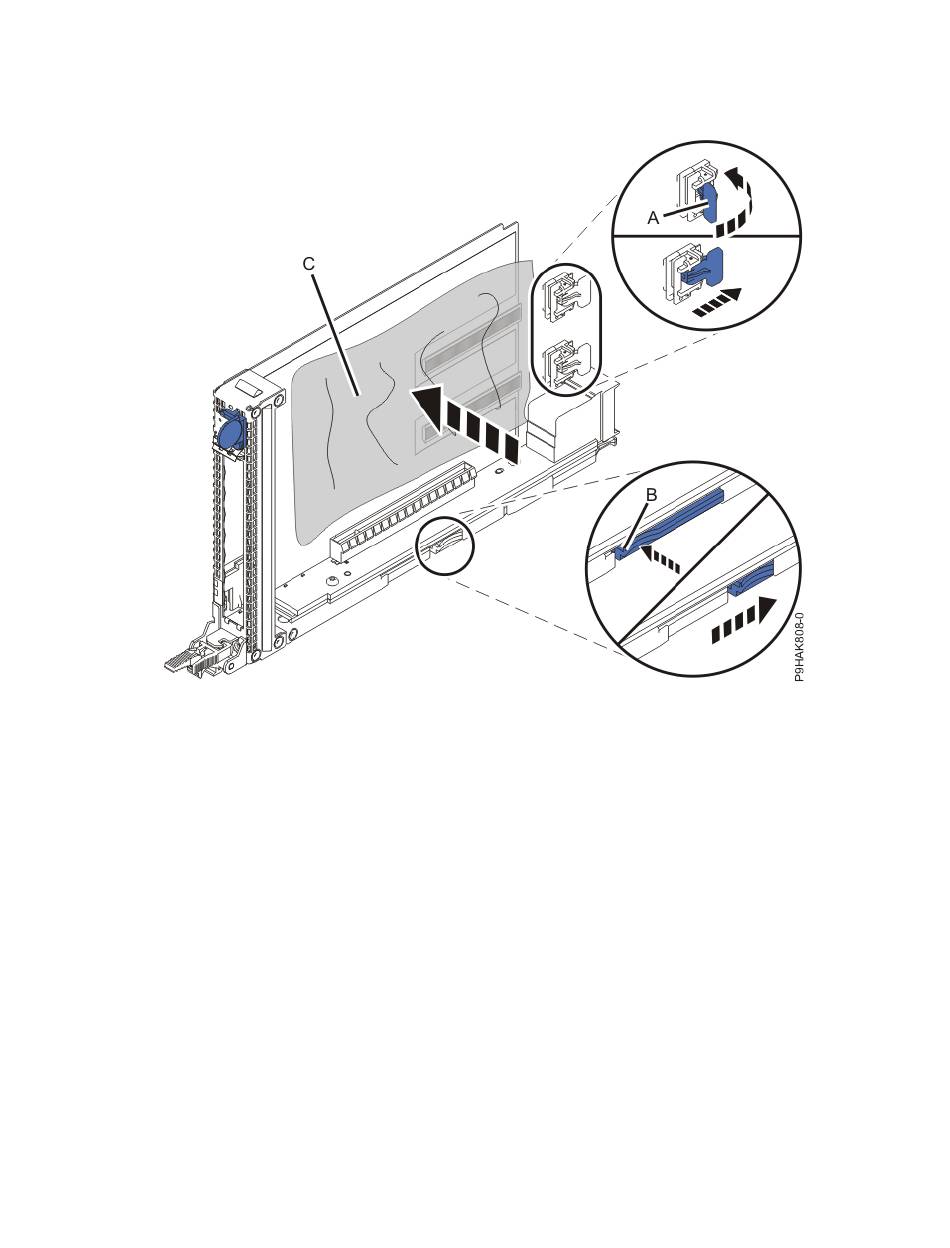 C
A
B
P9HAK808-0