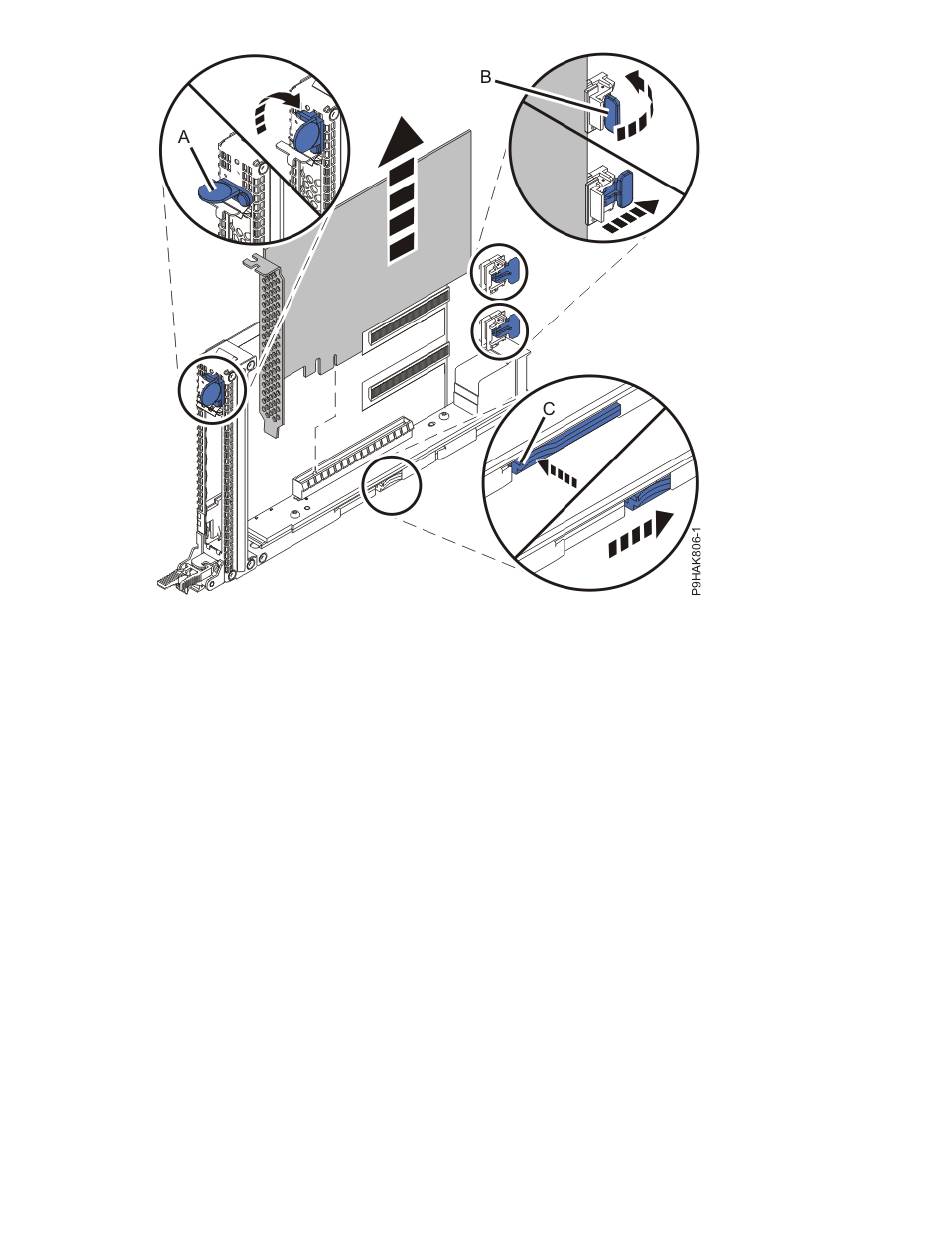 A
B
C
P9HAK806-1