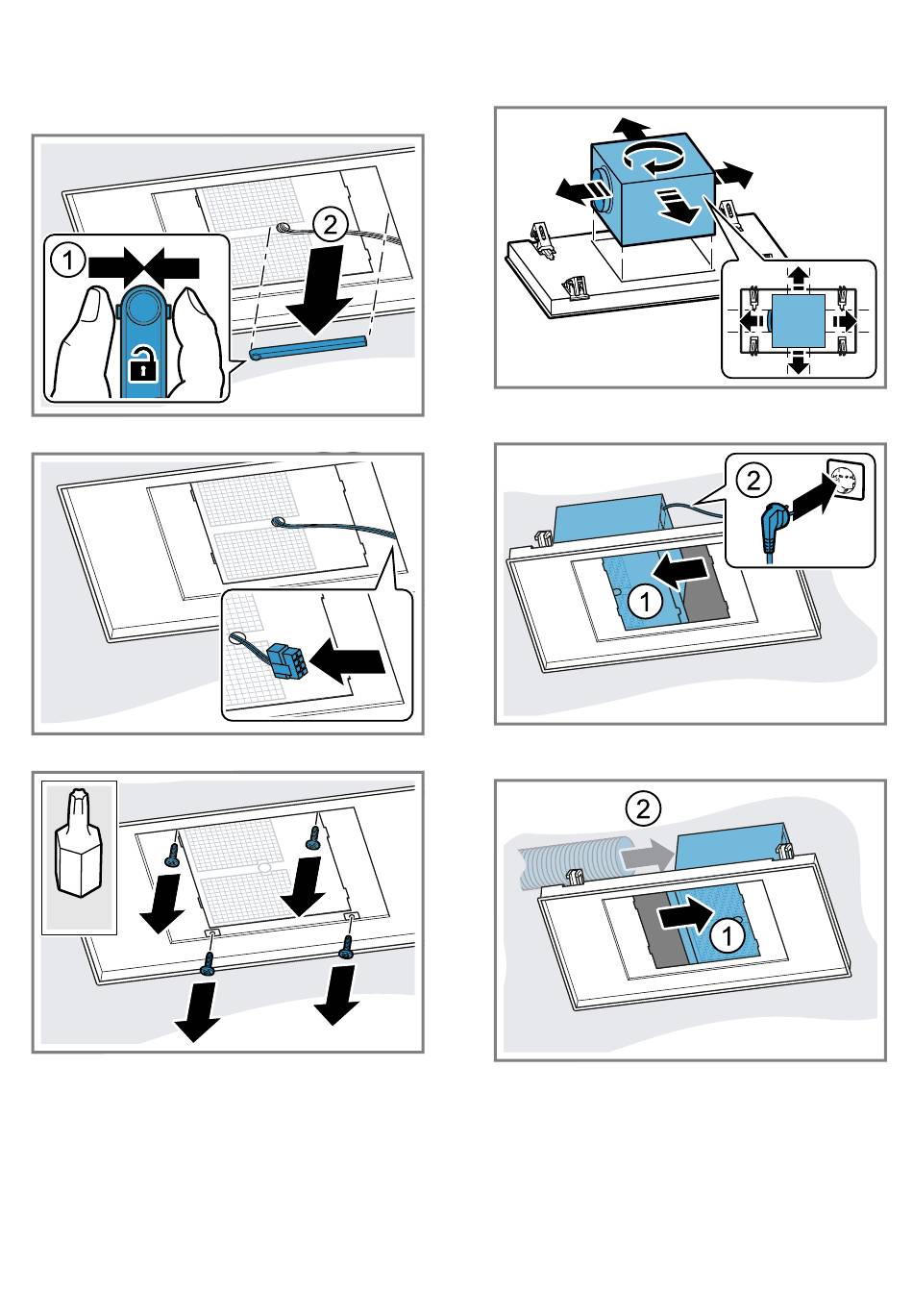 1
2

2
1

2
1