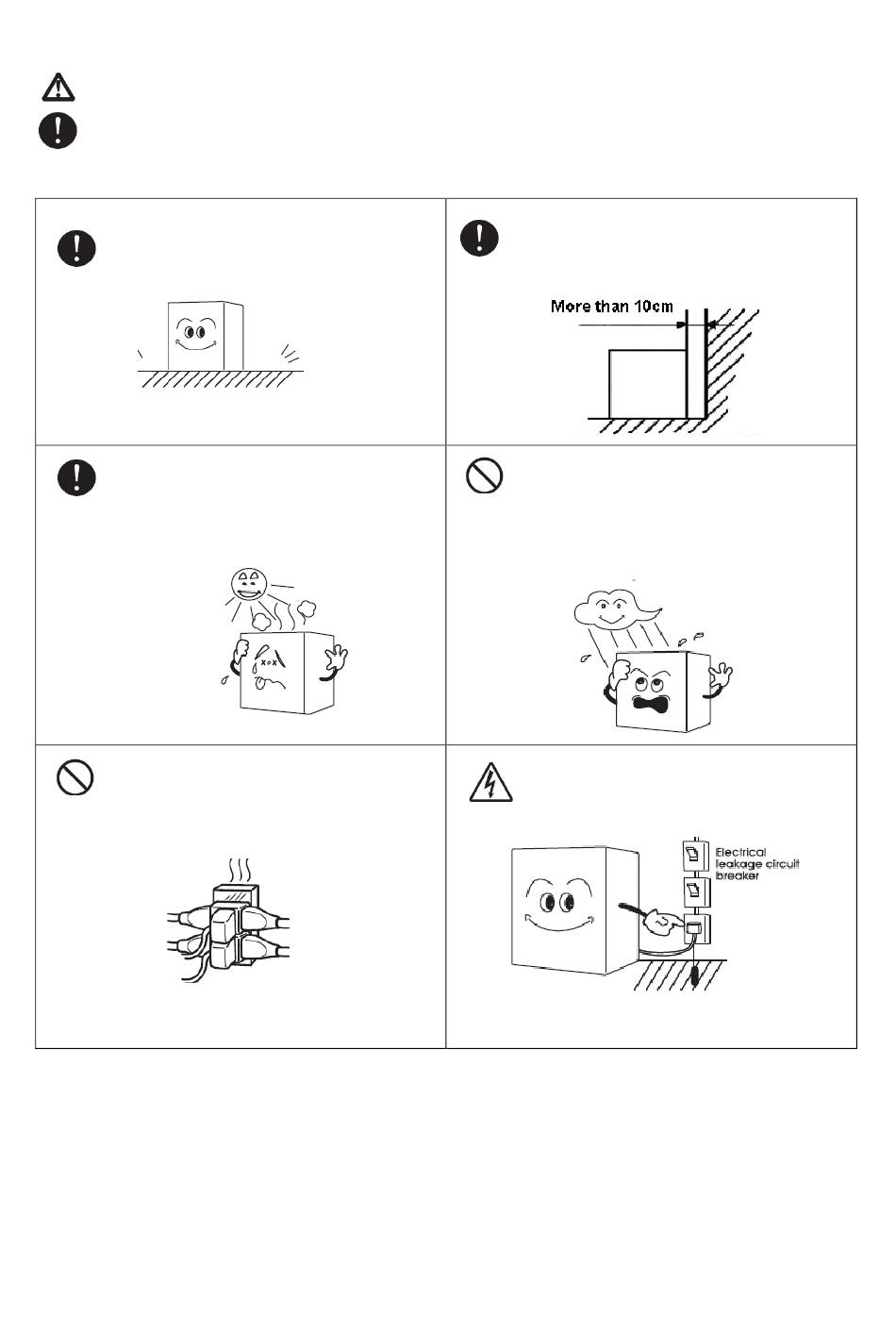 More than 10cm

Electrical leakage circuit breaker