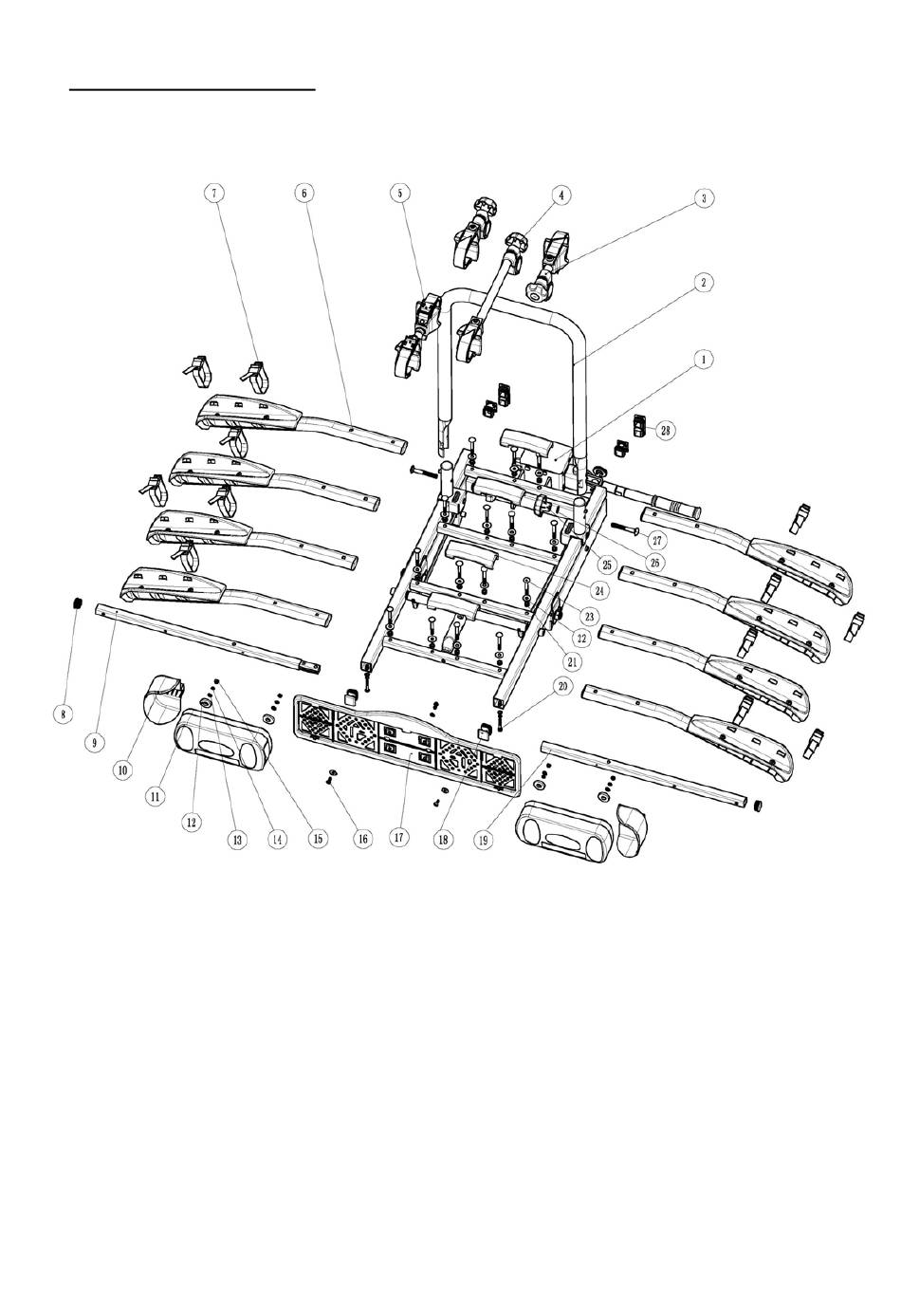 7 6 5 4 3 2 1 28 27 26 25 24 23 22 21 20 8 9 10 11 12 13 14 15 16 17 18 19