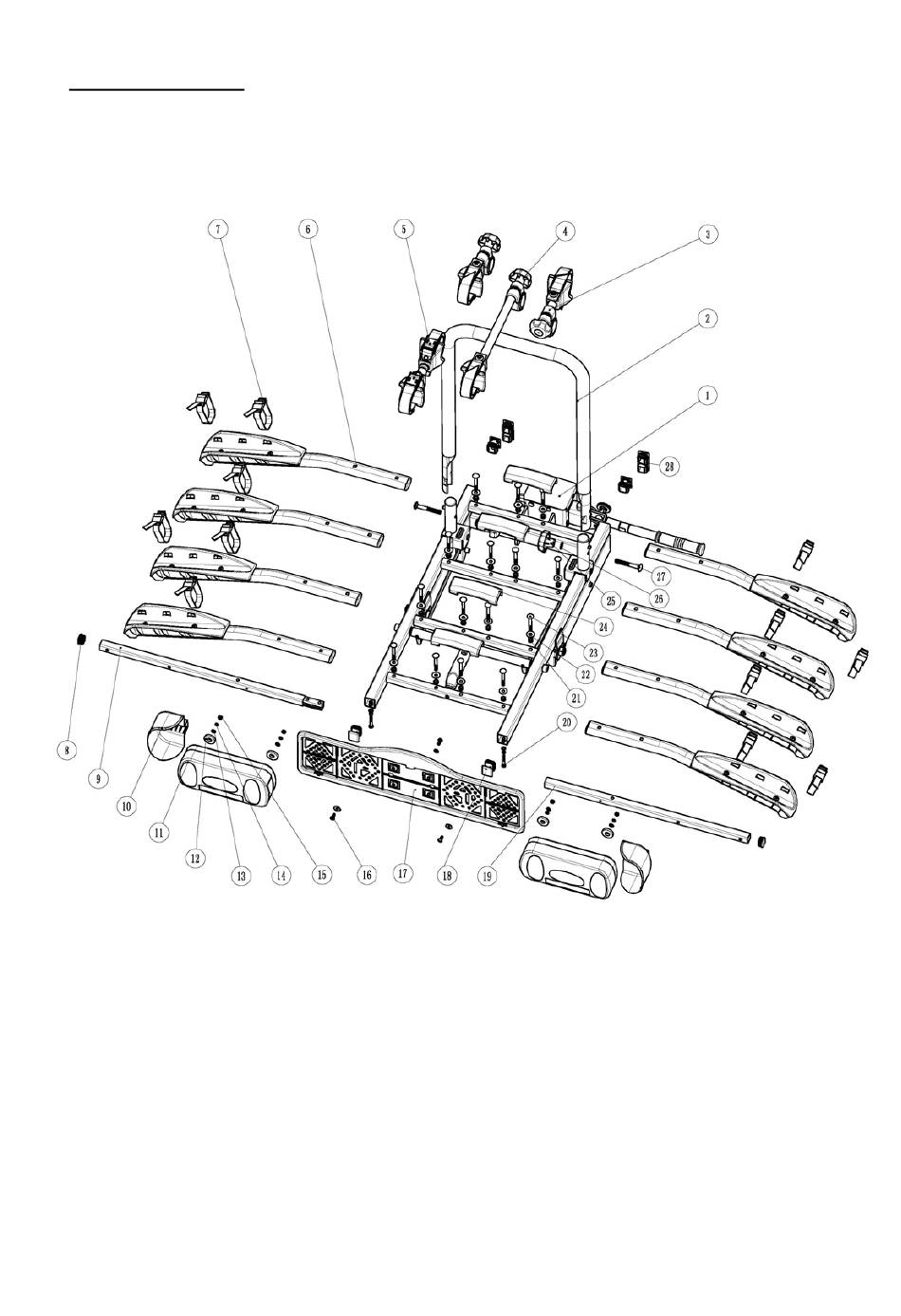 7 6 5 4 3 2 1 28 27 26 25 24 23 22 21 20 8 9 10 11 12 13 14 15 16 17 18 19