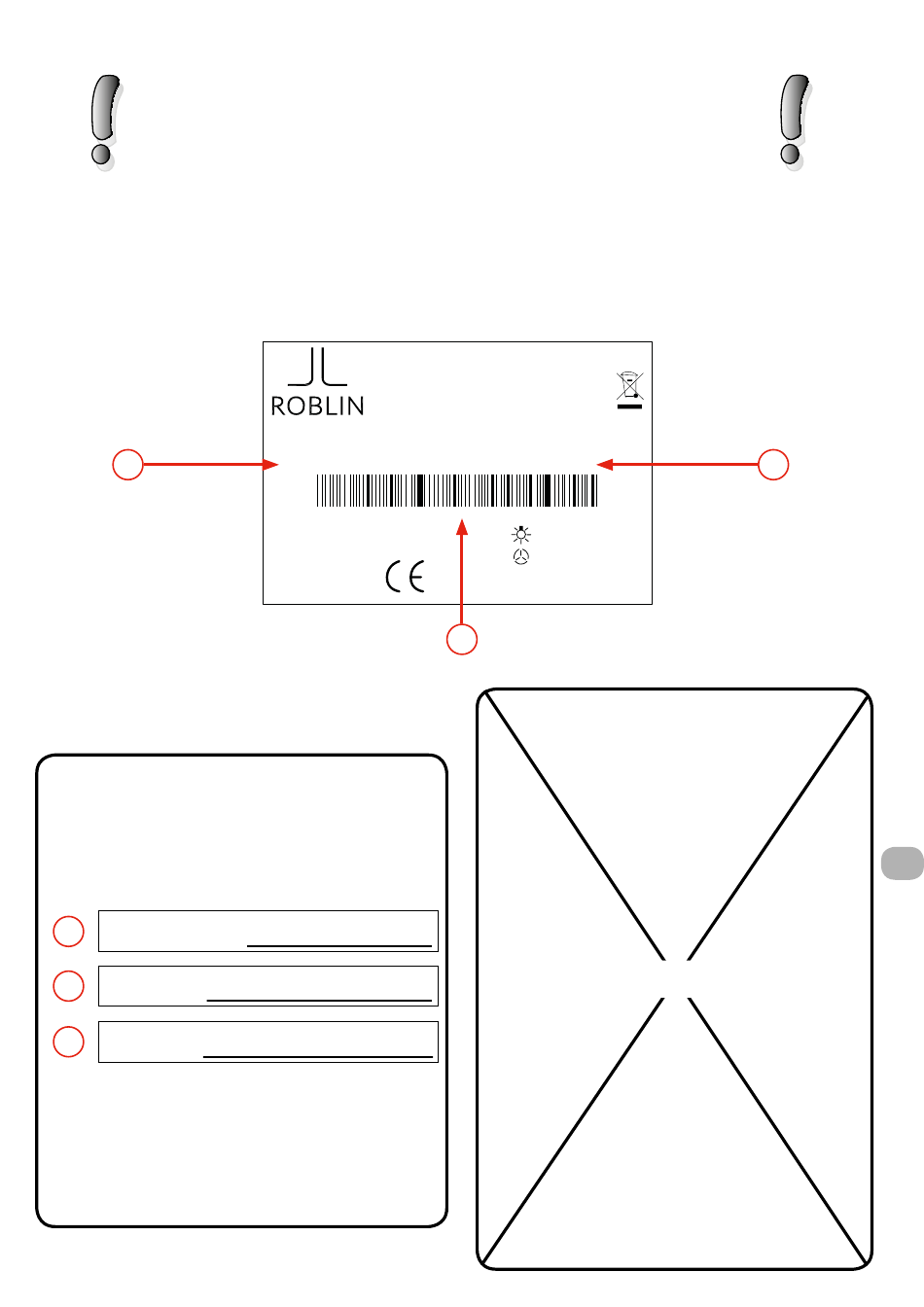 ROBLIN

CE