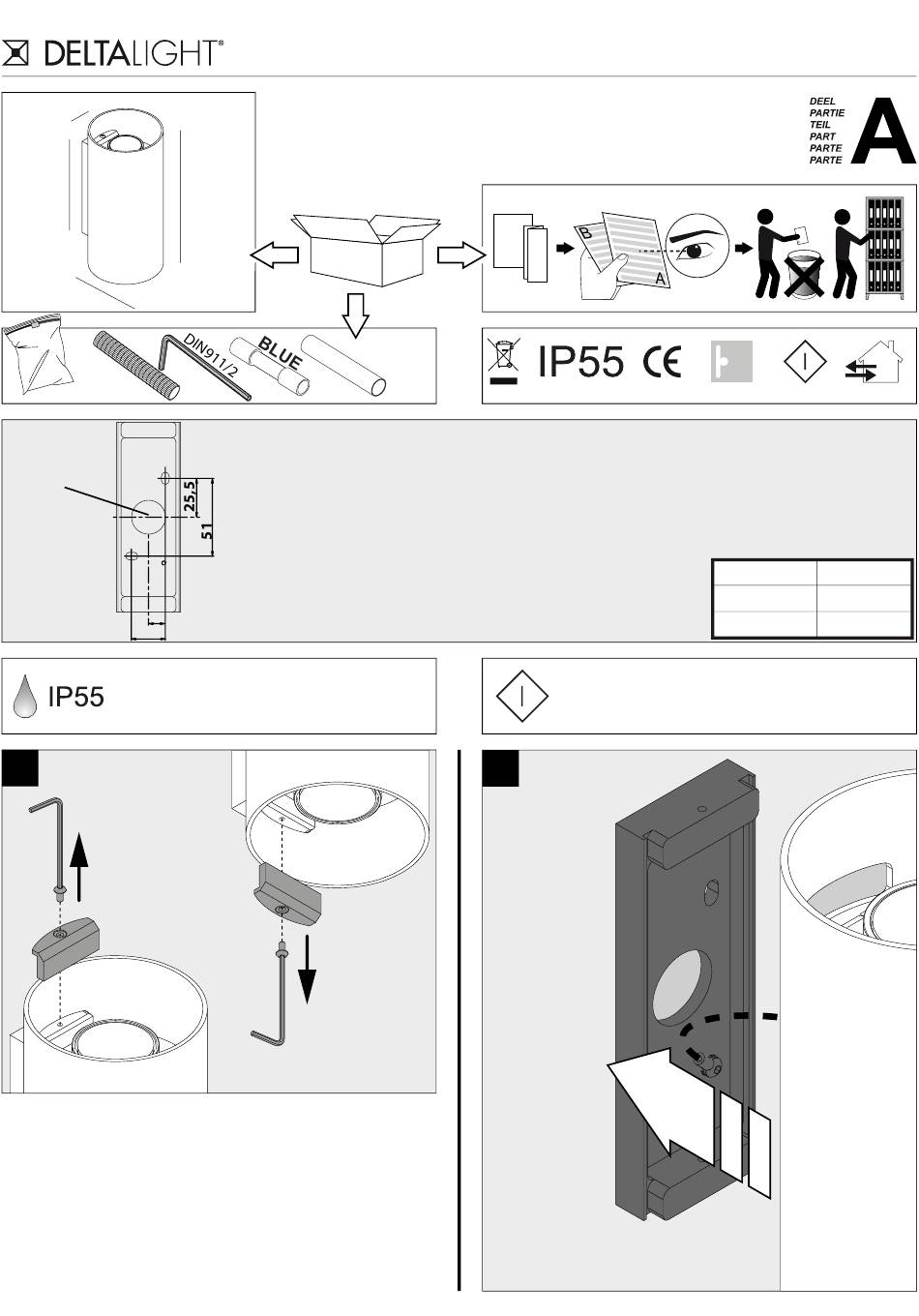 DELTALIGHT®

DEEL
PARTIE
TEIL
PART
PARTE
PARTE
A

B
A

DIN911/2
BLUE

IP55 CE

25,5
51

IP55