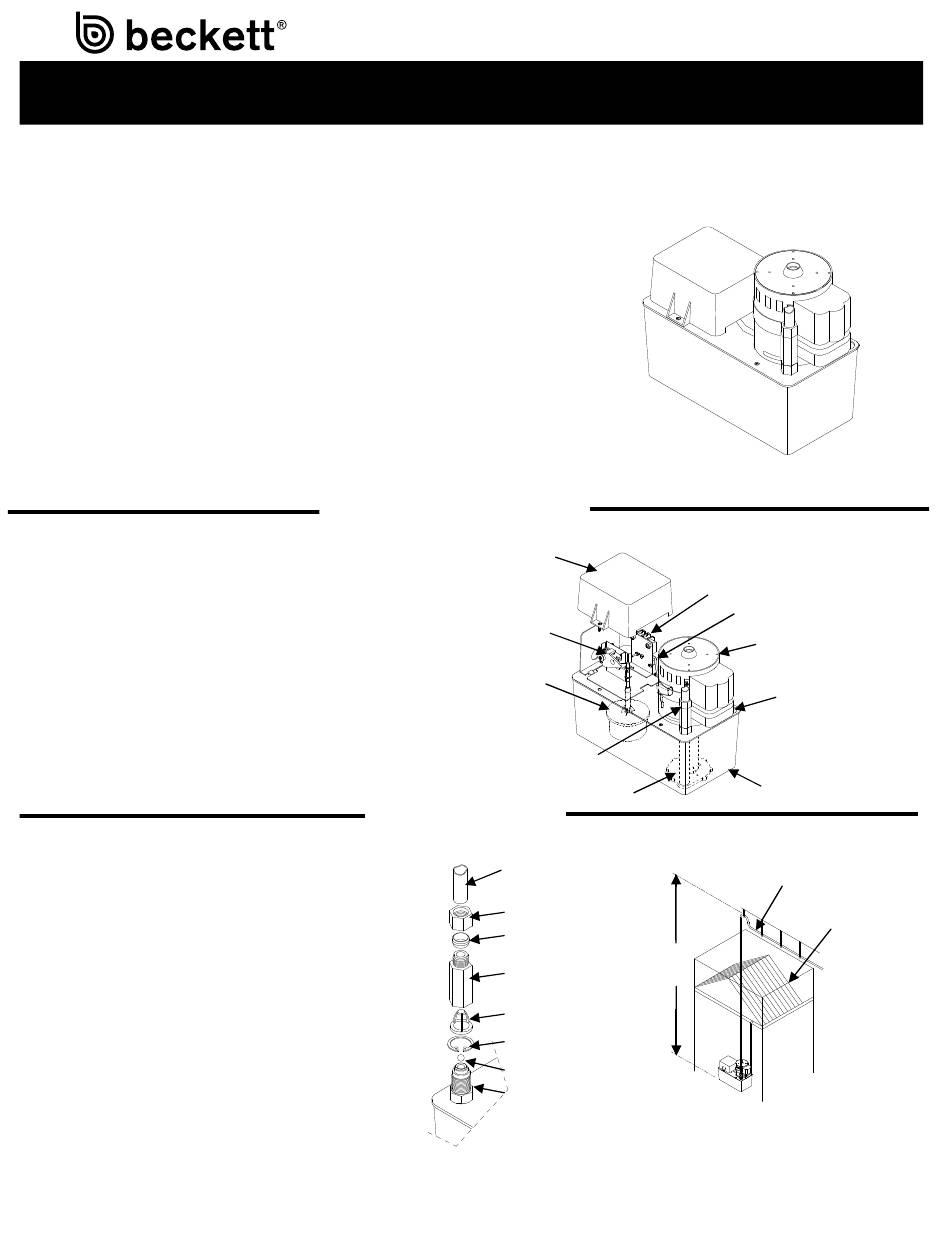 beckett®