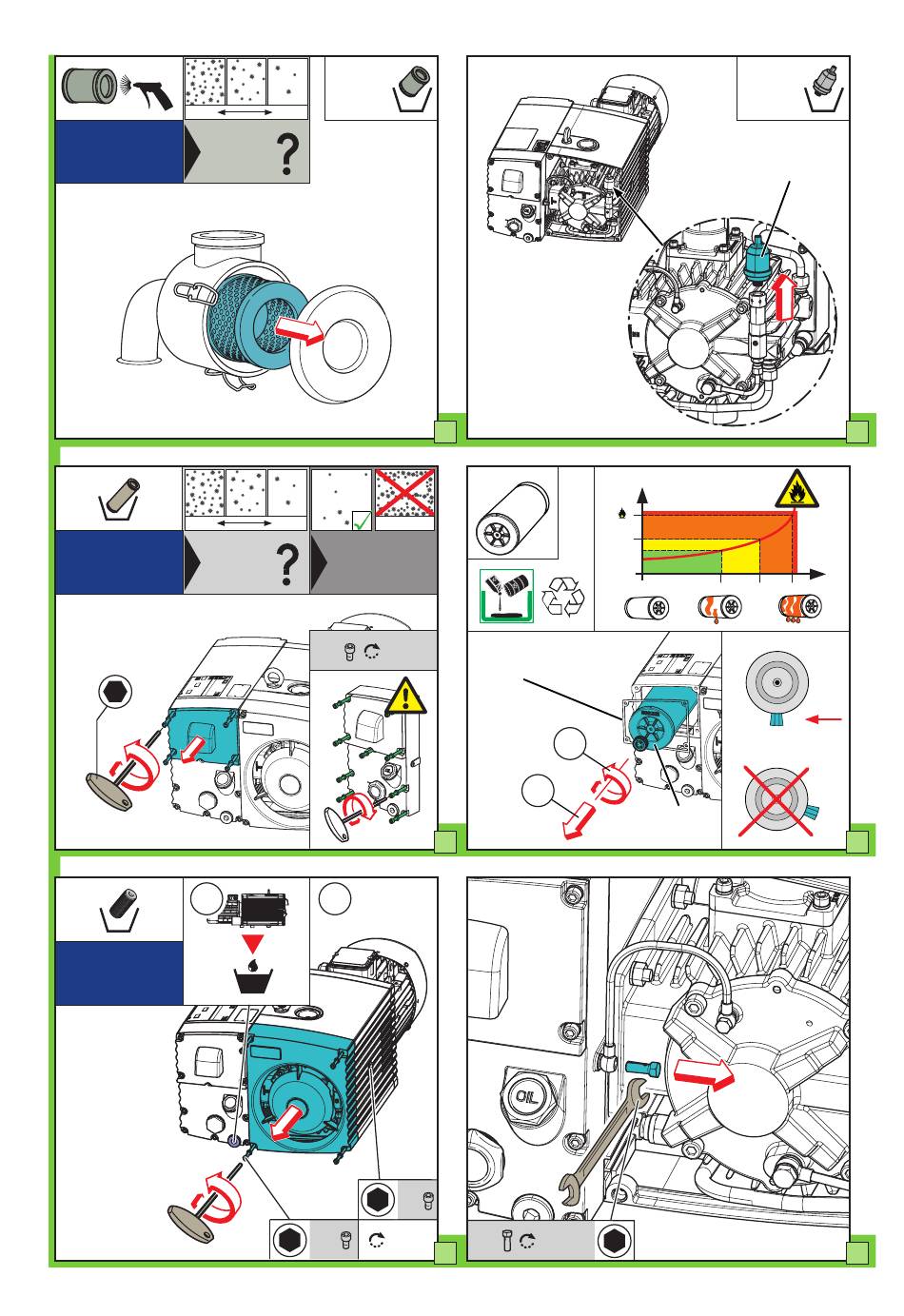 ?

?

OIL