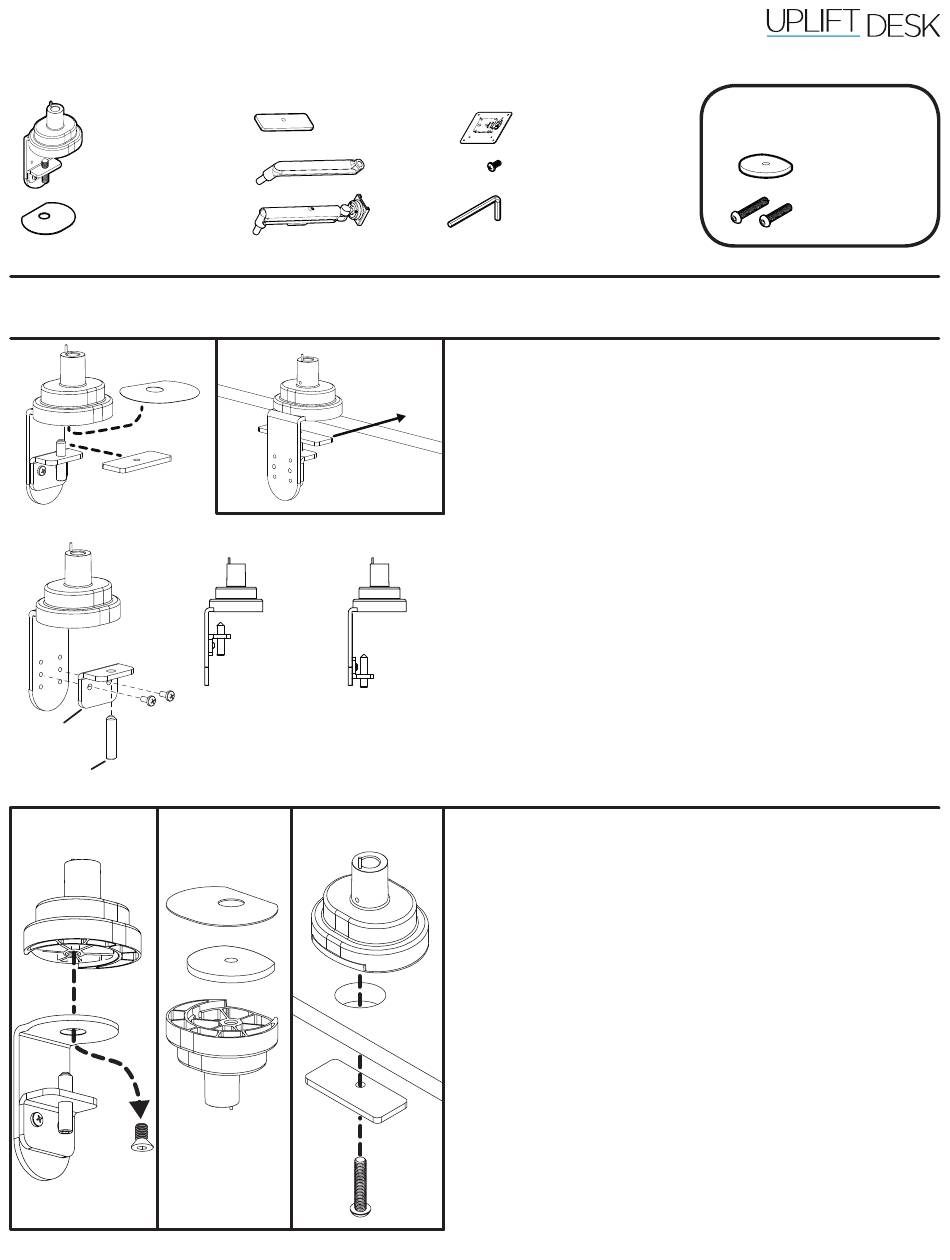 UPLIFT DESK