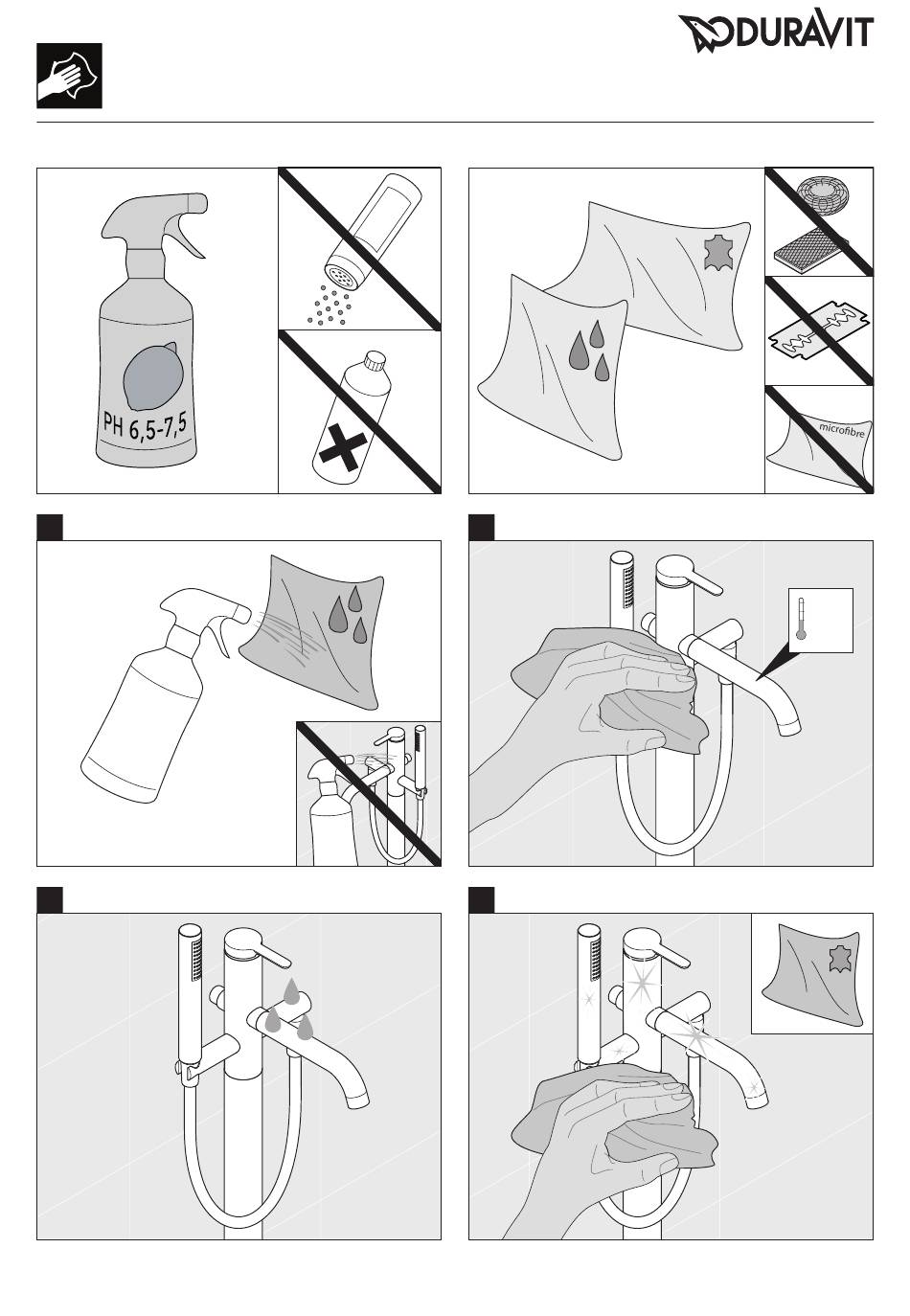 DURAVIT

PH 6,5-7,5

microfibre