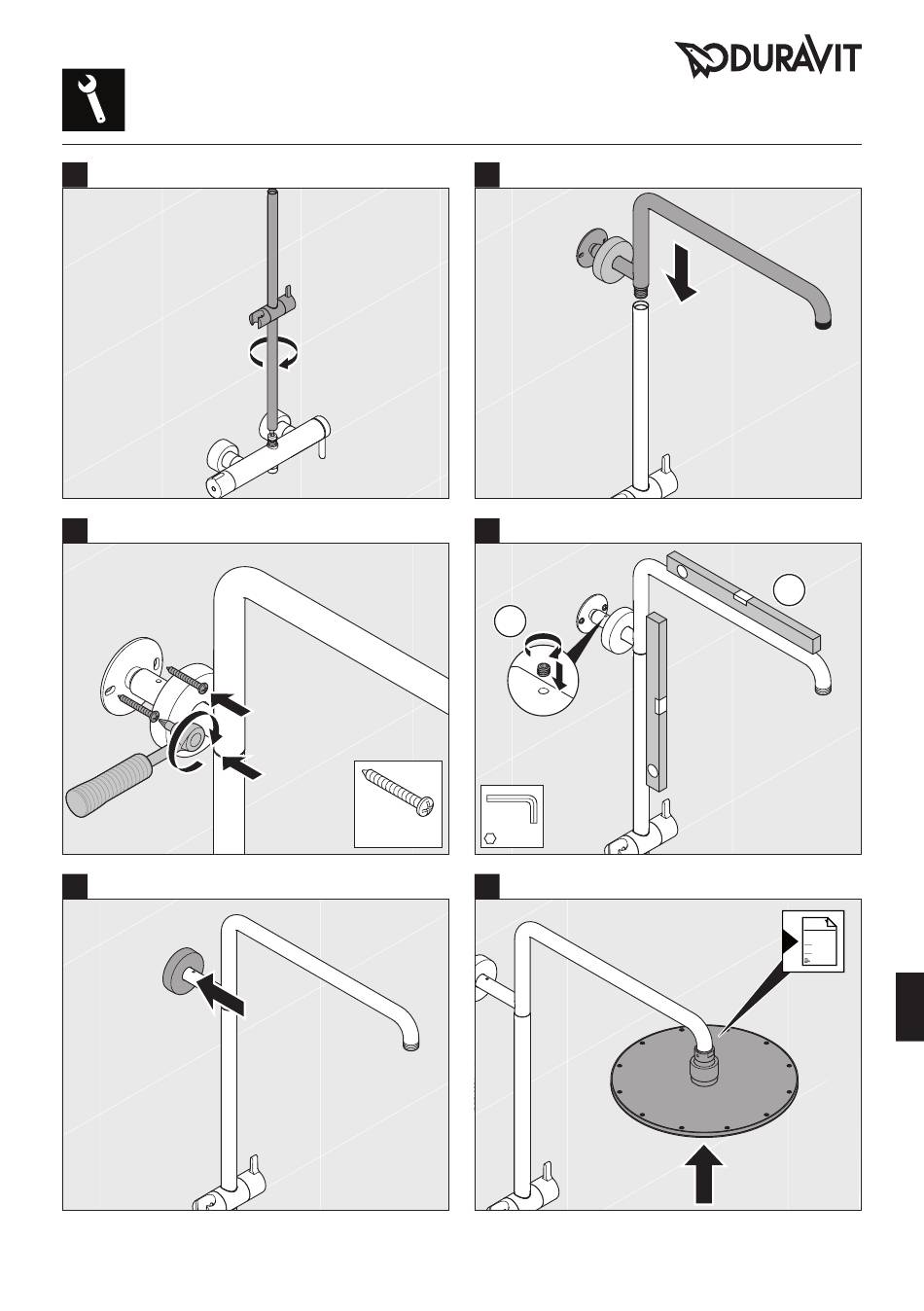 DURAVIT