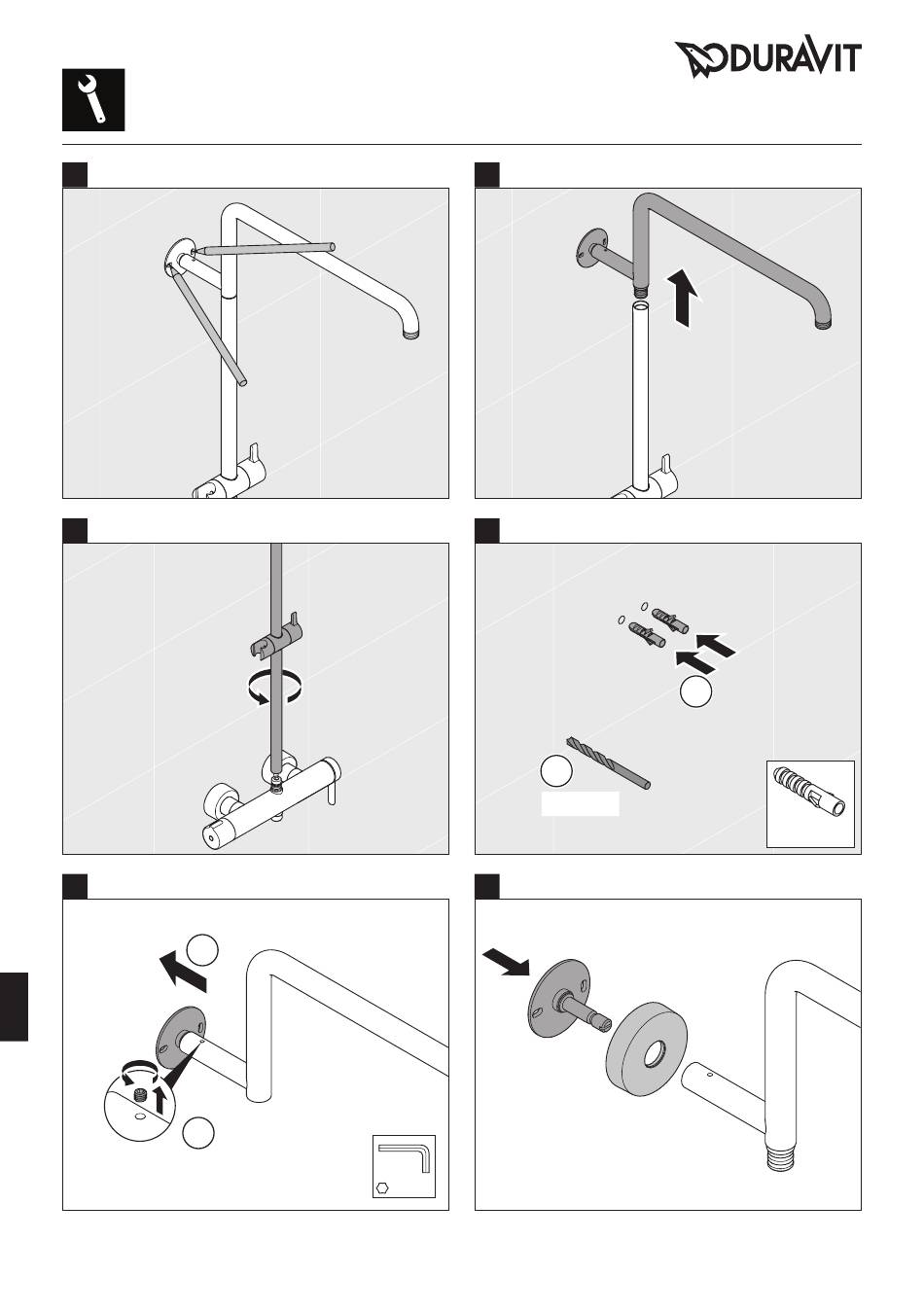 DURAVIT