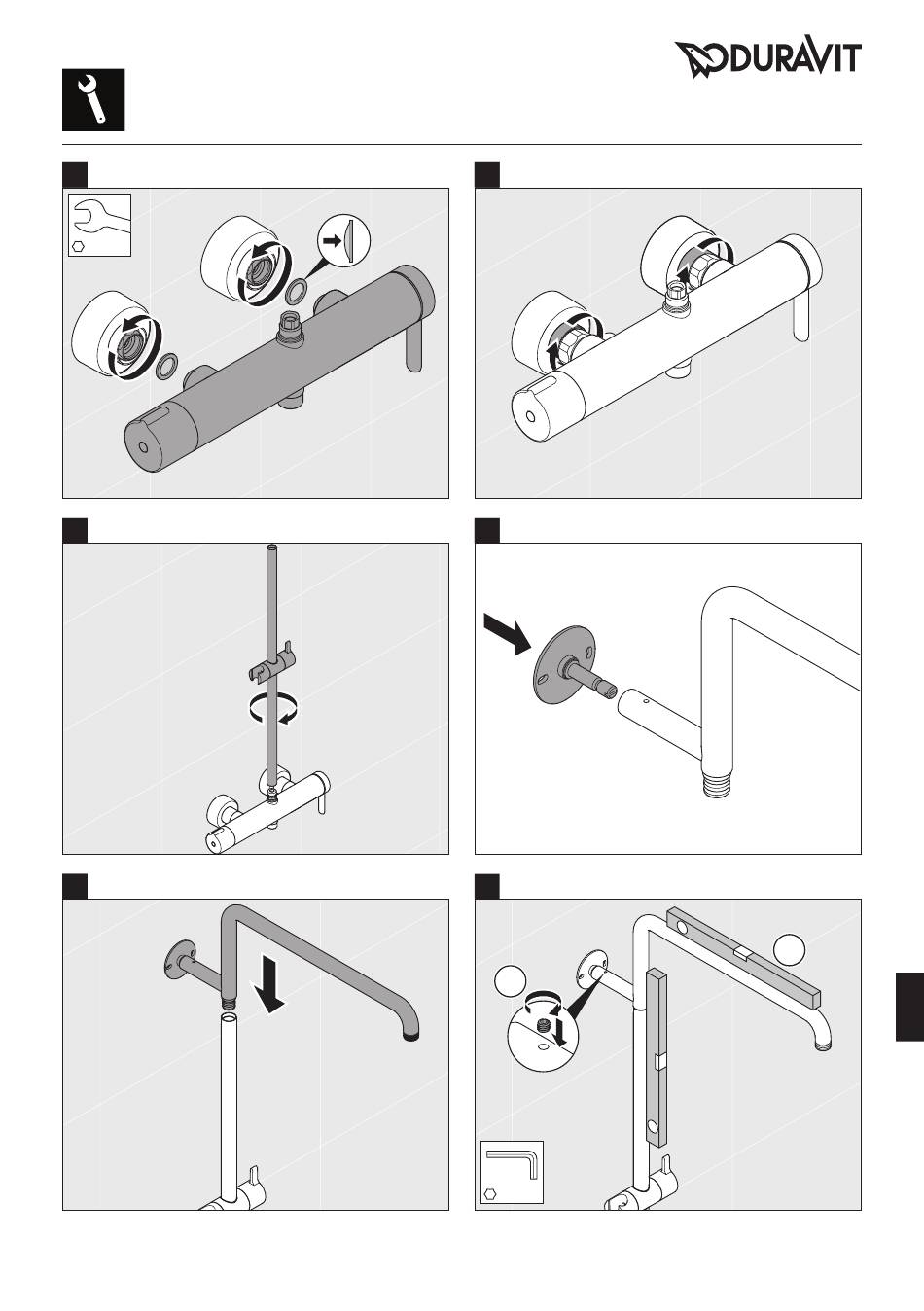 DURAVIT