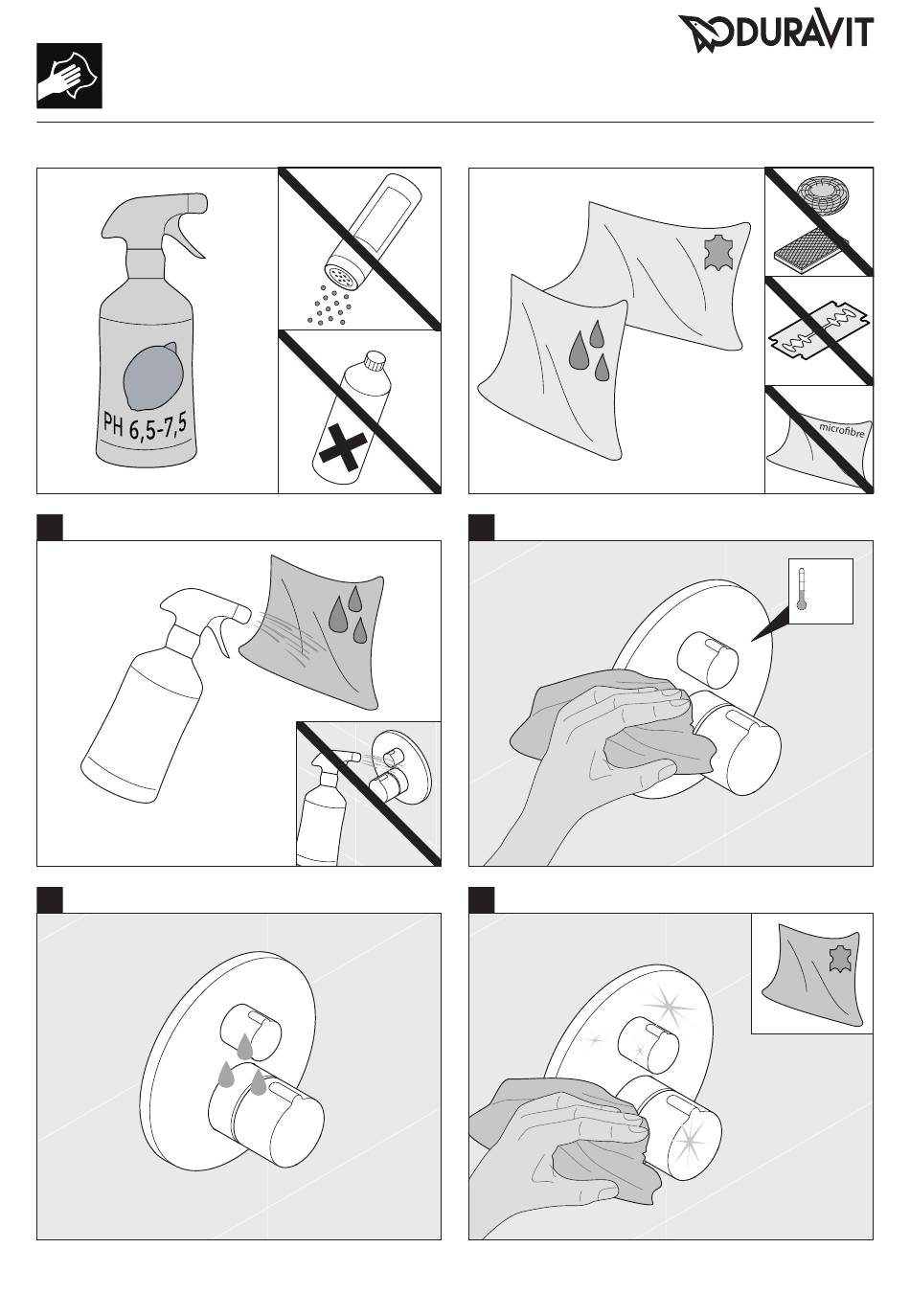 DURAVIT

PH 6,5-7,5

microfibre