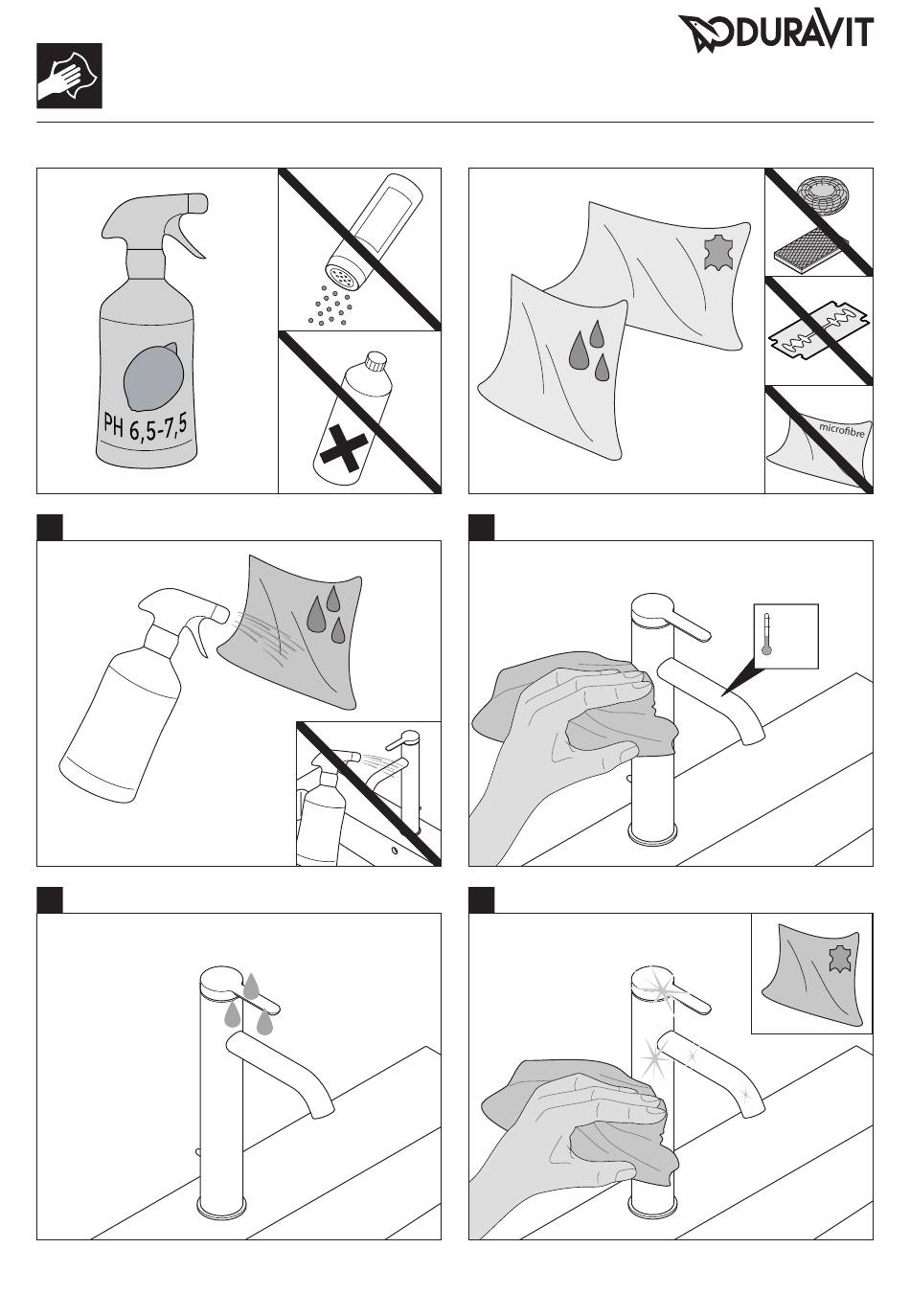 DURAVIT

PH 6,5-7,5

microfibre