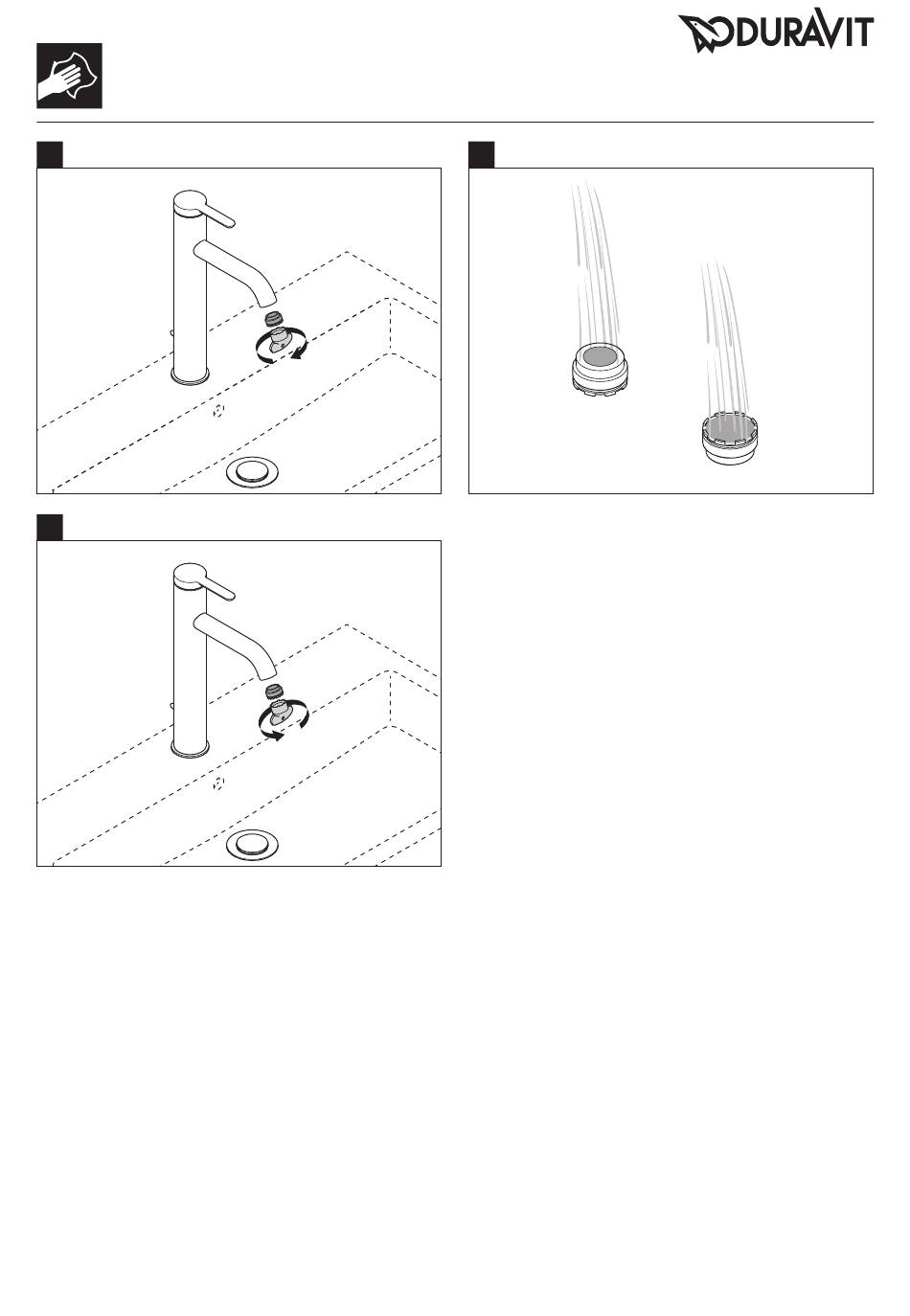 DURAVIT