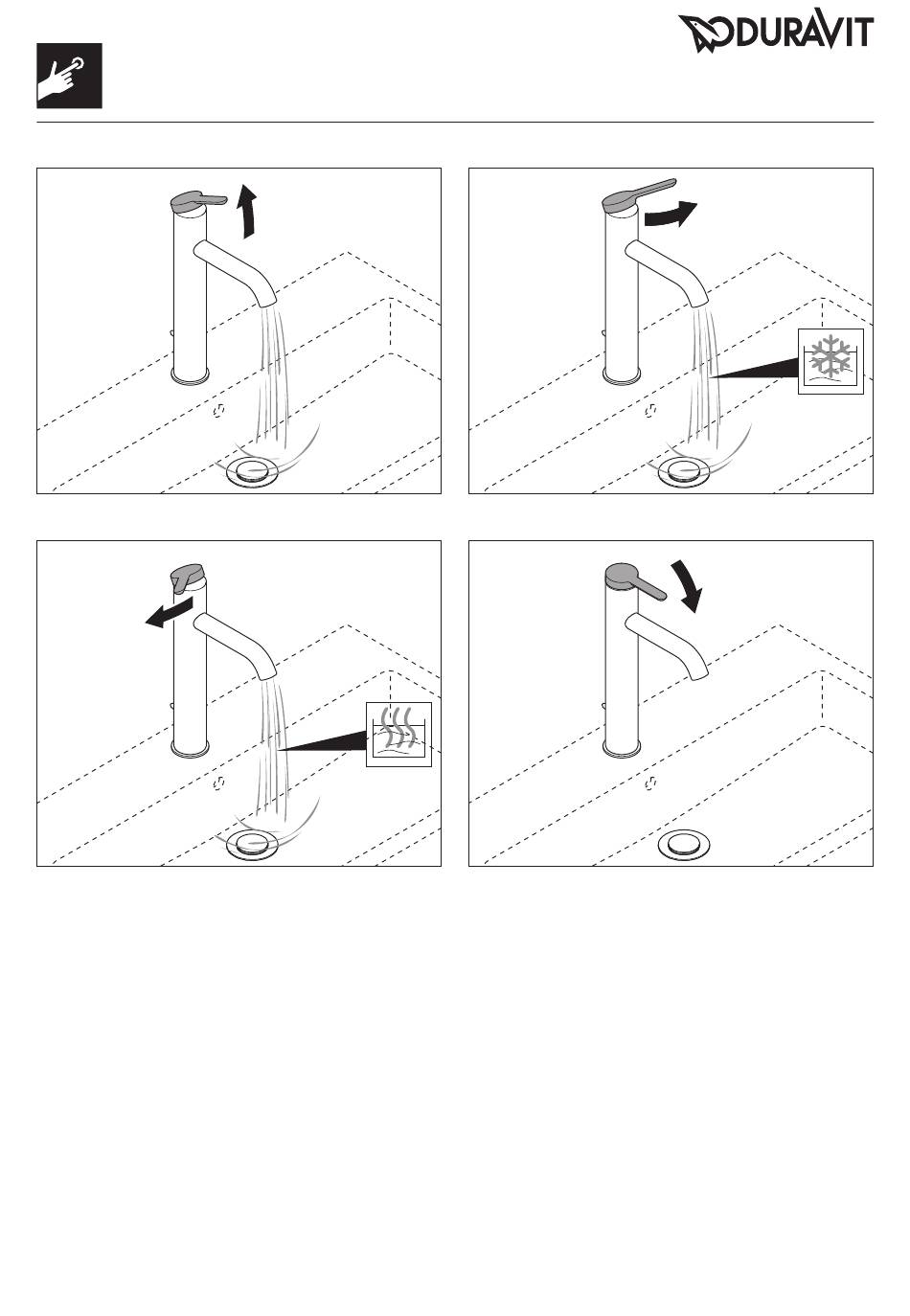 DURAVIT