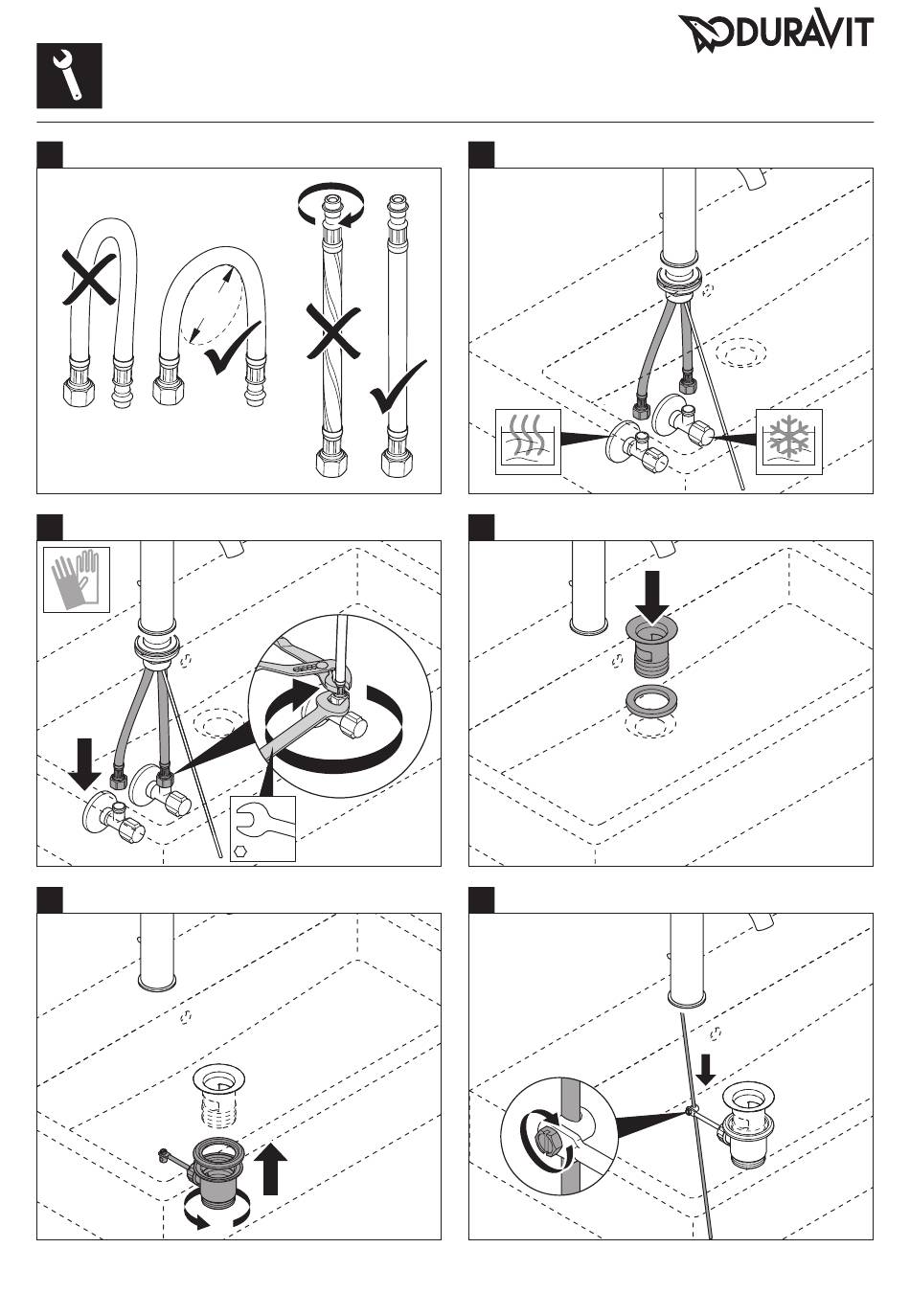 DURAVIT