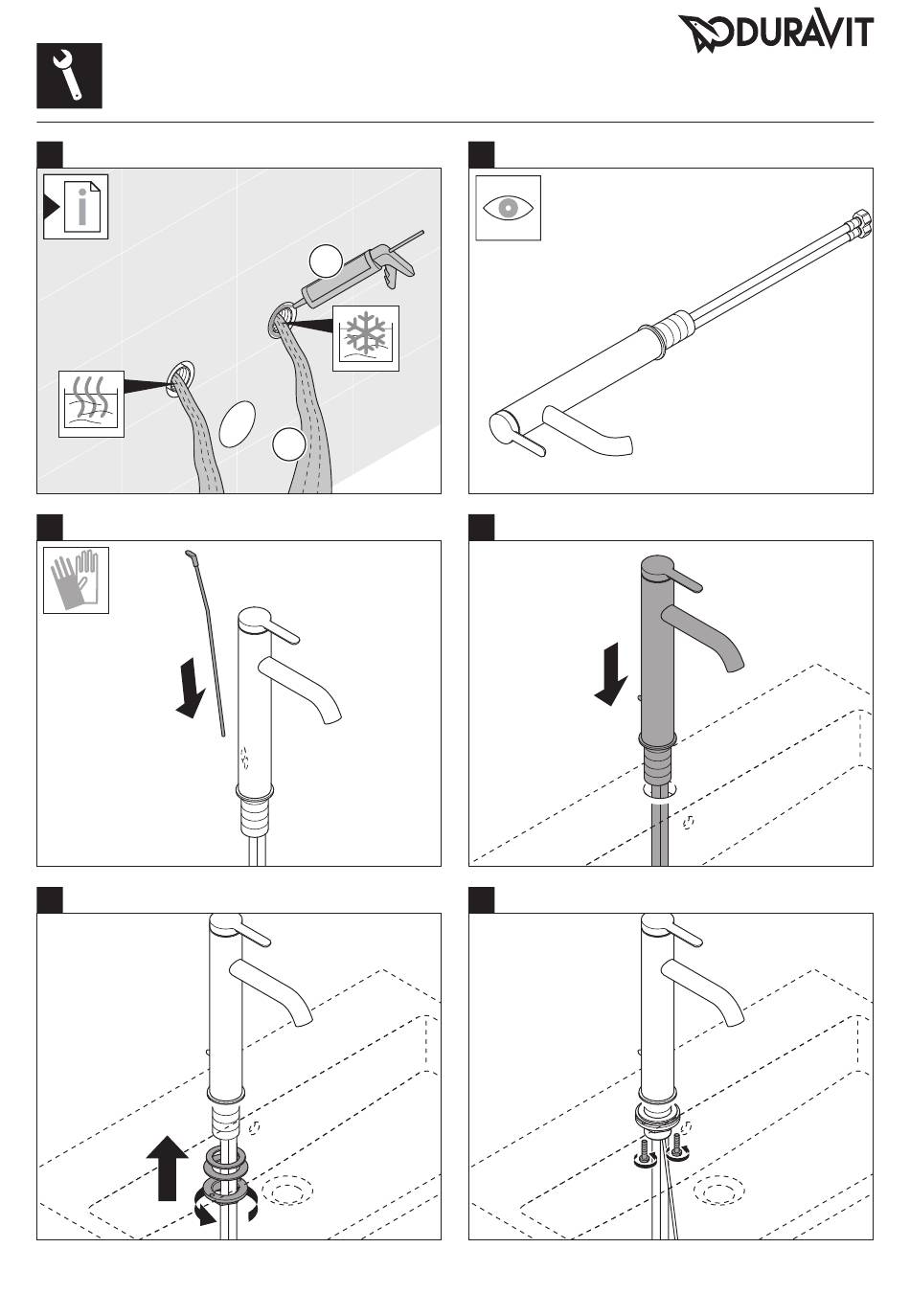 DURAVIT