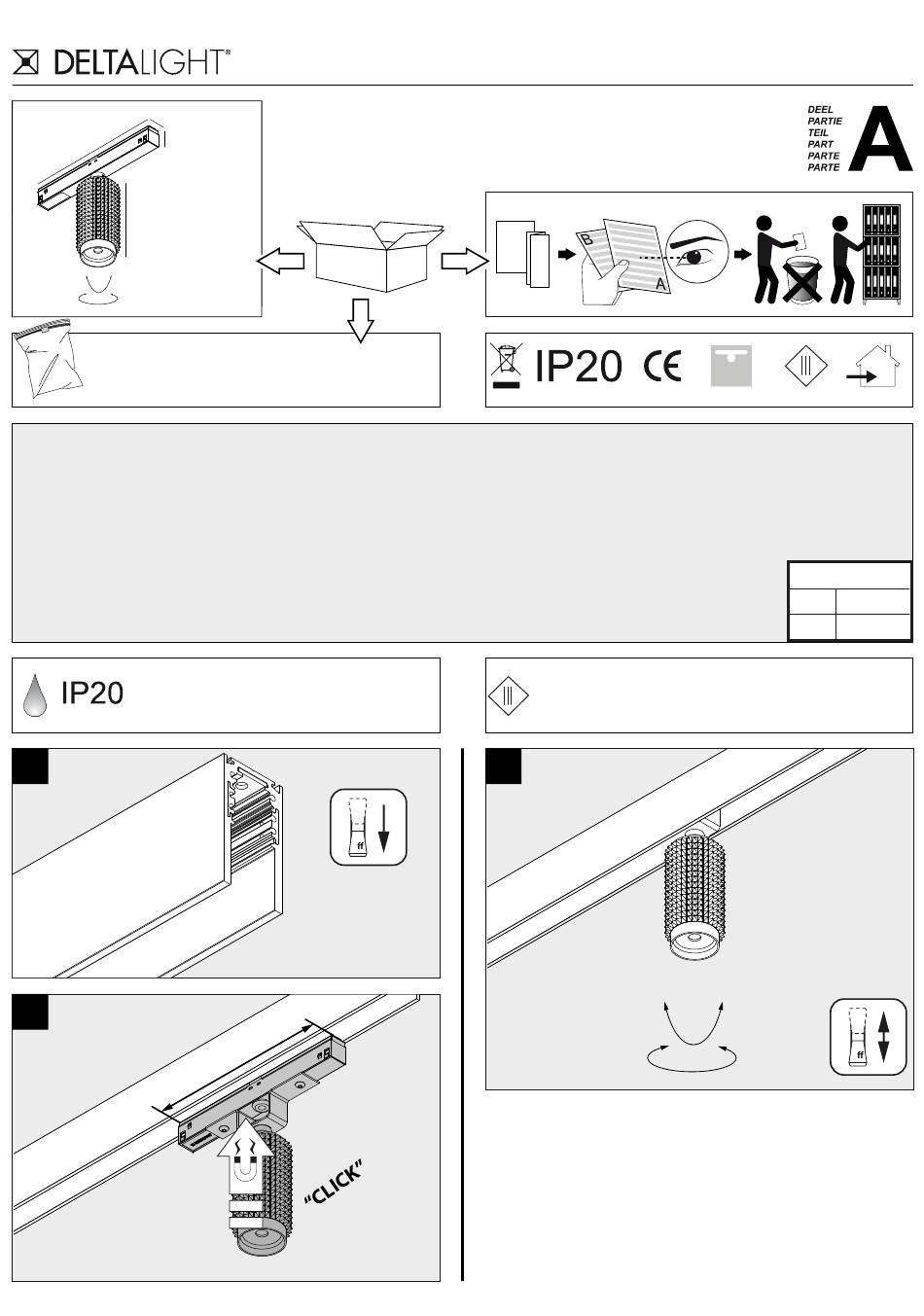 DELTALIGHT®

DEEL
PARTIE
TEIL
PART
PARTE
PARTE
A

B
A

IP20 CE

IP20

ff

"CLICK"

ff