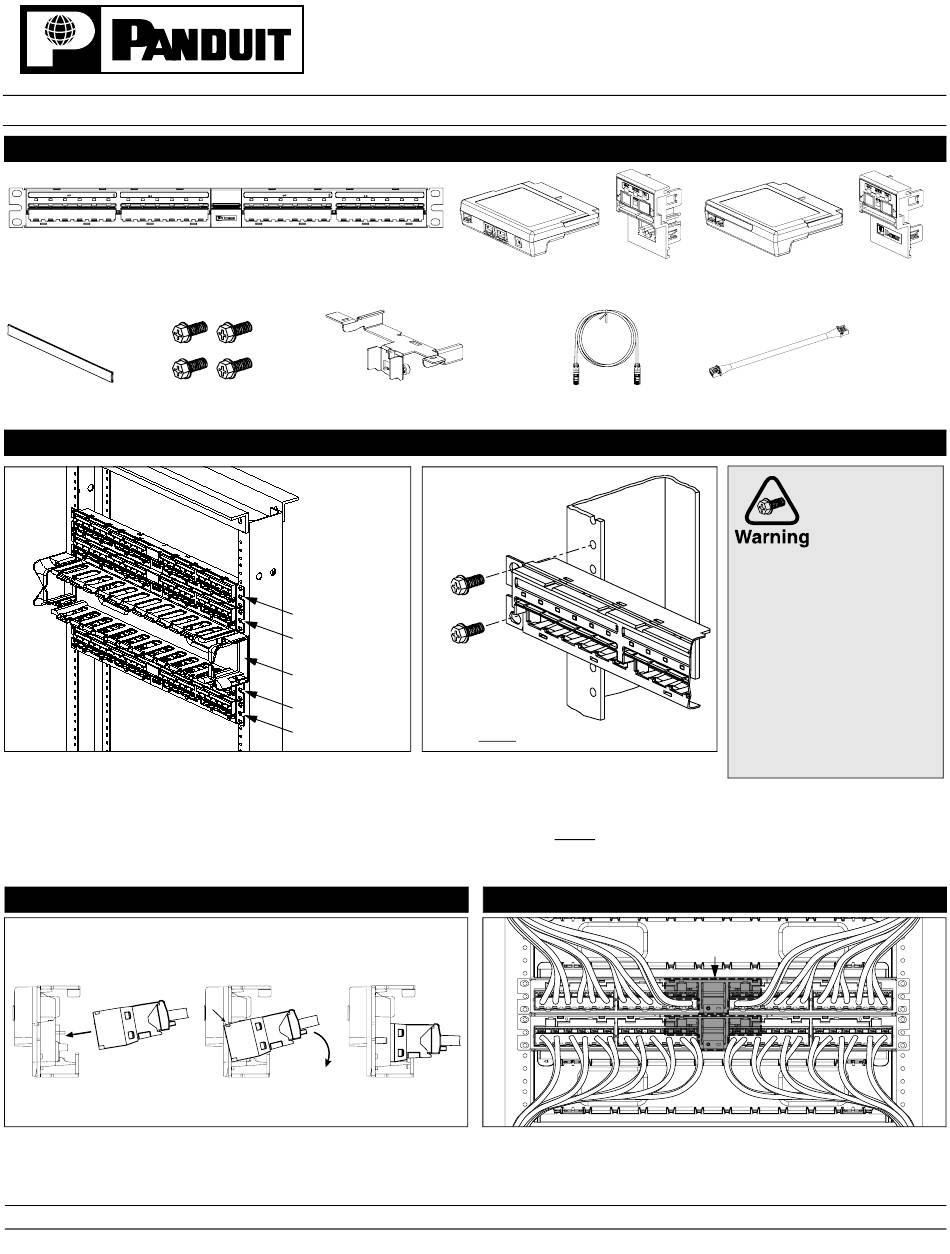 PANDUIT

Warning