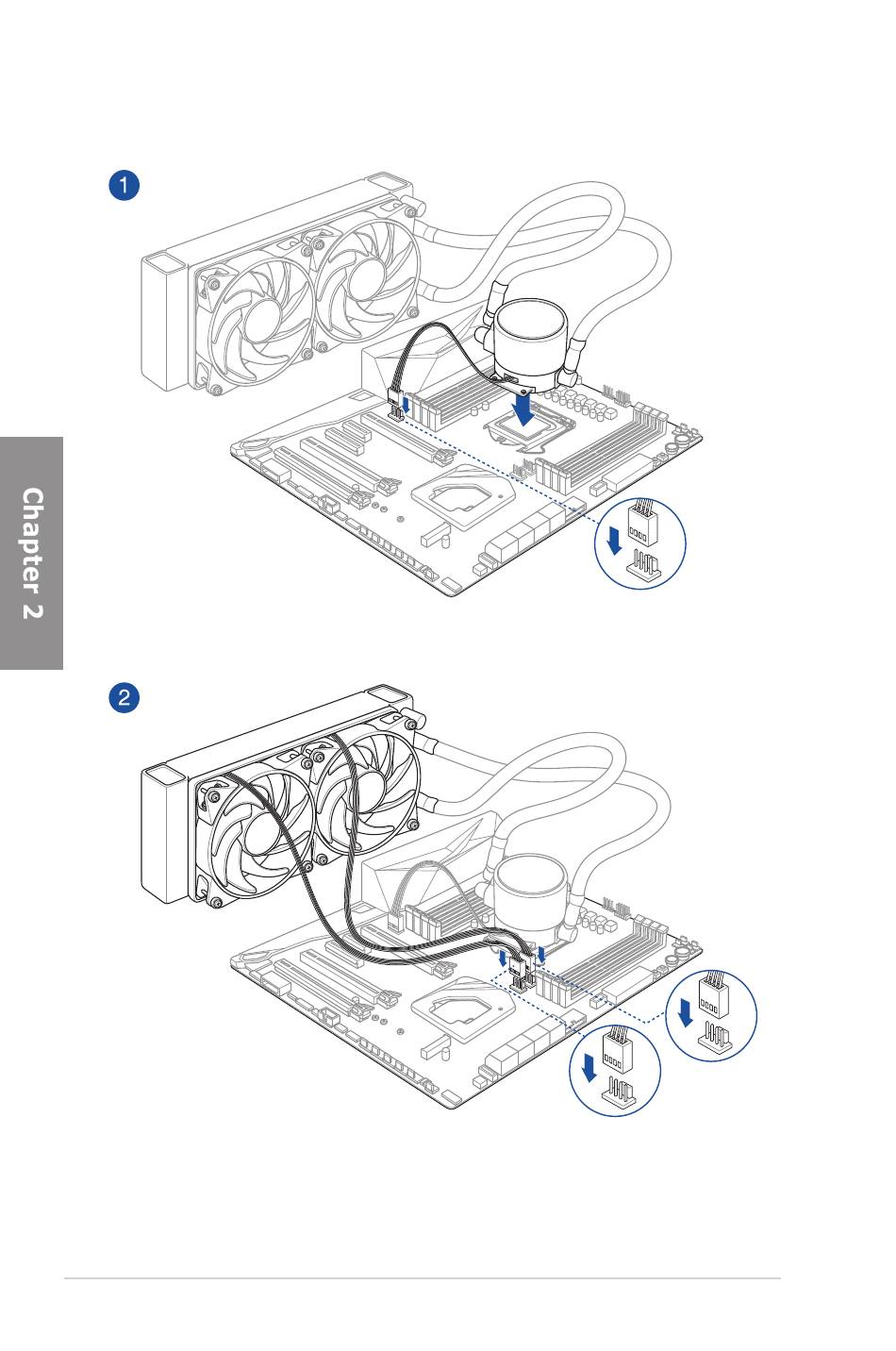 1

Chapter 2

2