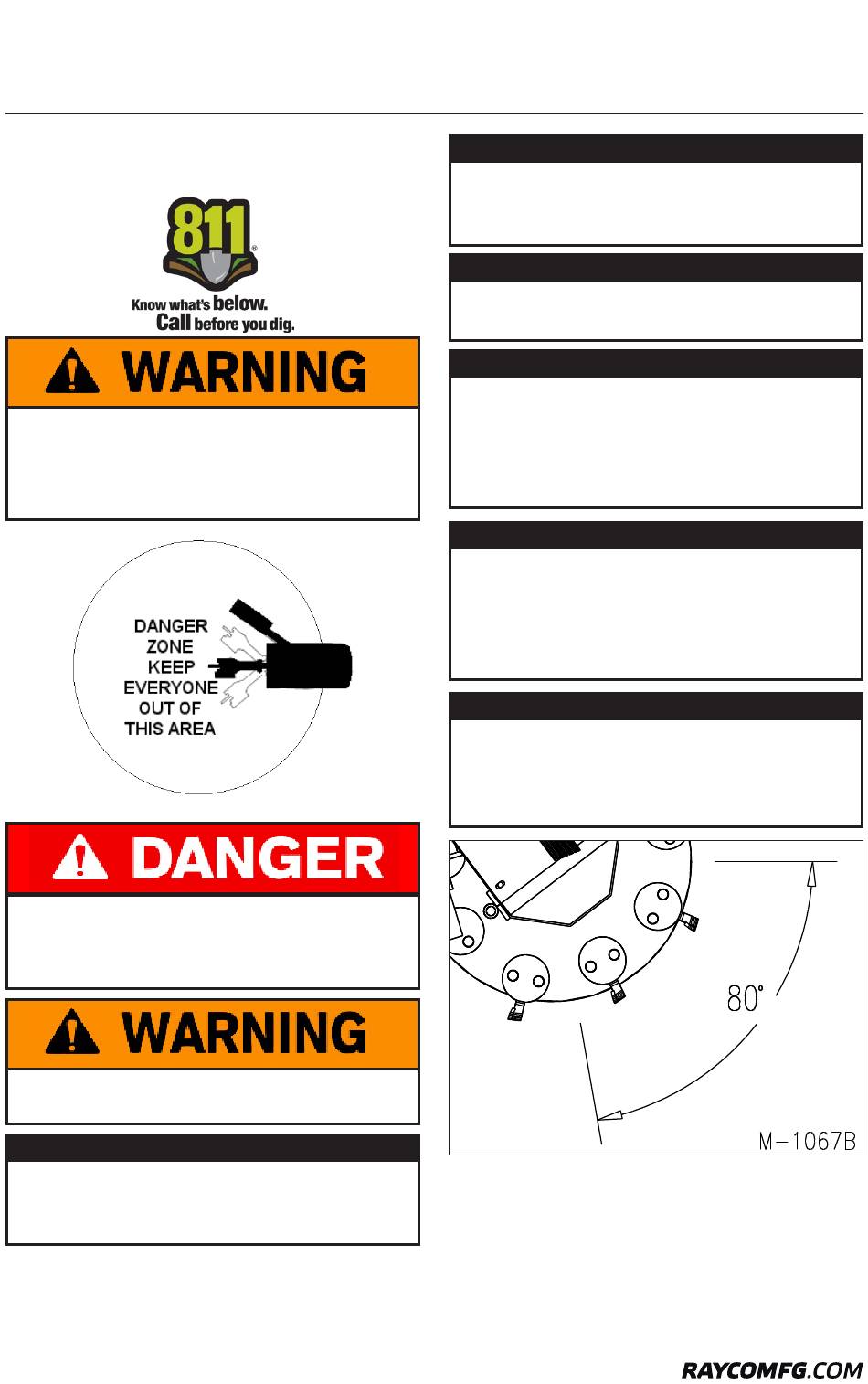 811
Know what's below.
Call before you dig.

WARNING

DANGER ZONE KEEP EVERYONE OUT OF THIS AREA

DANGER

WARNING

80°

M-1067B

RAYCOMFG.COM