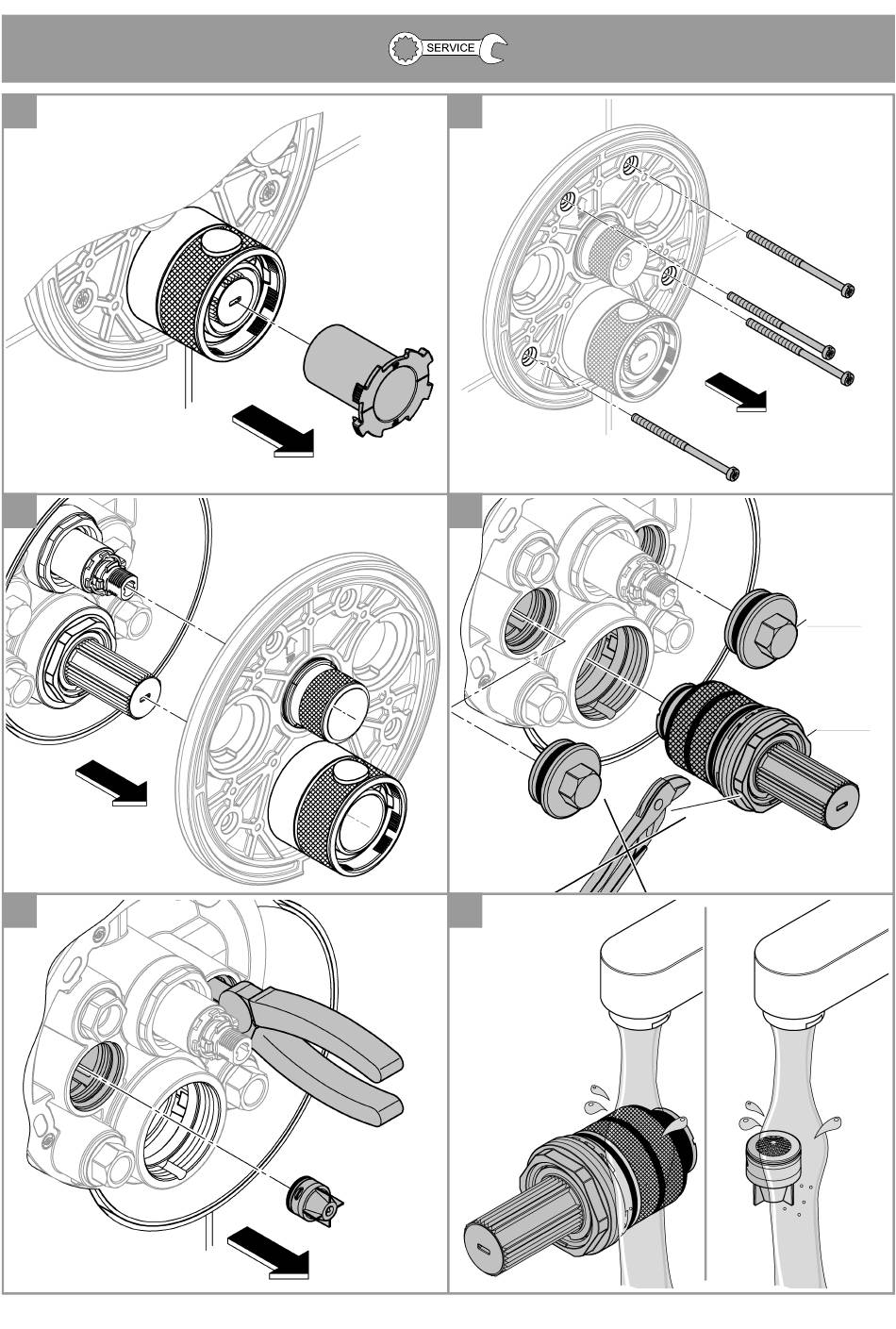 SERVICE