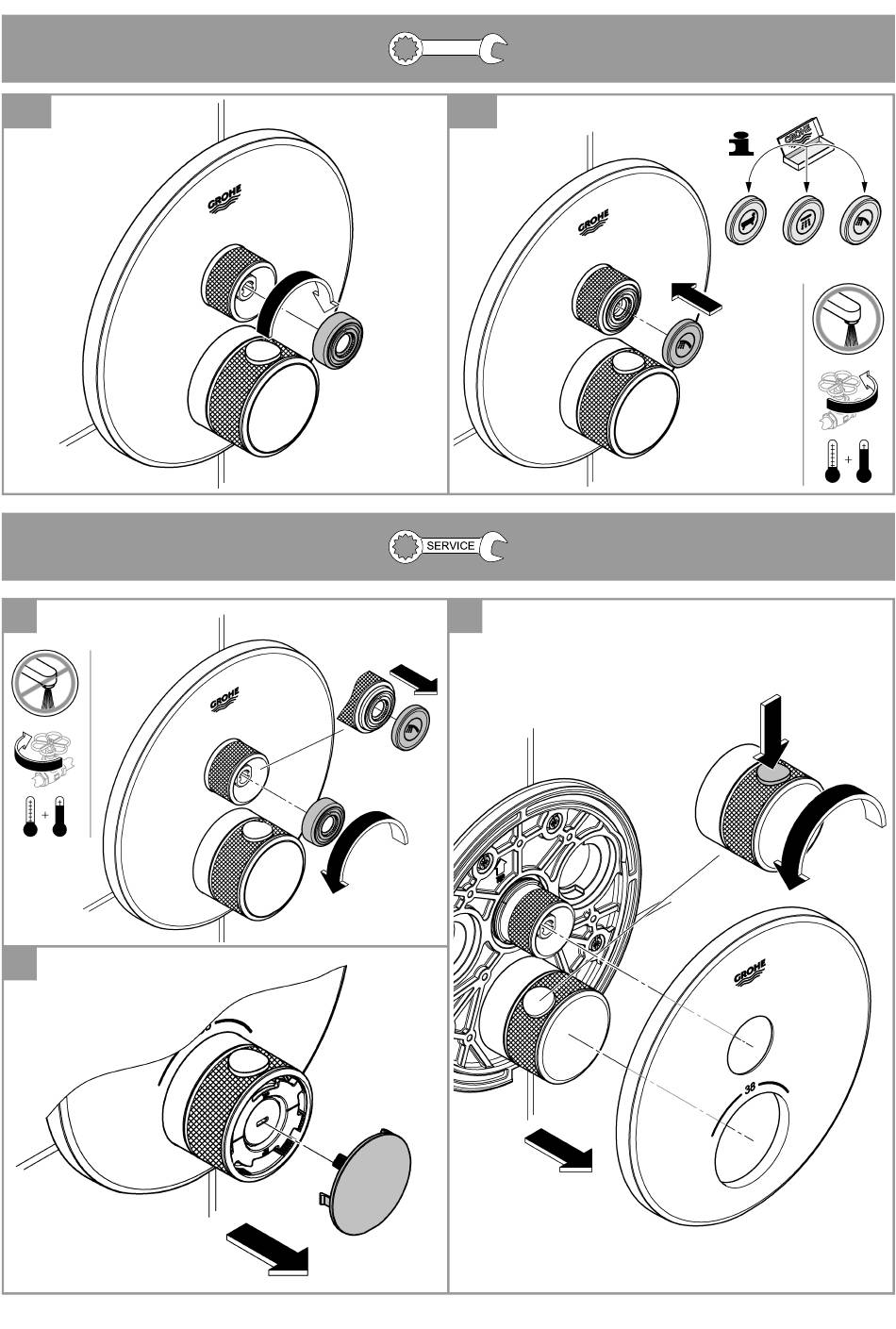 GROHE

GROHE

GROHE

SERVICE

GROHE

GROHE

38