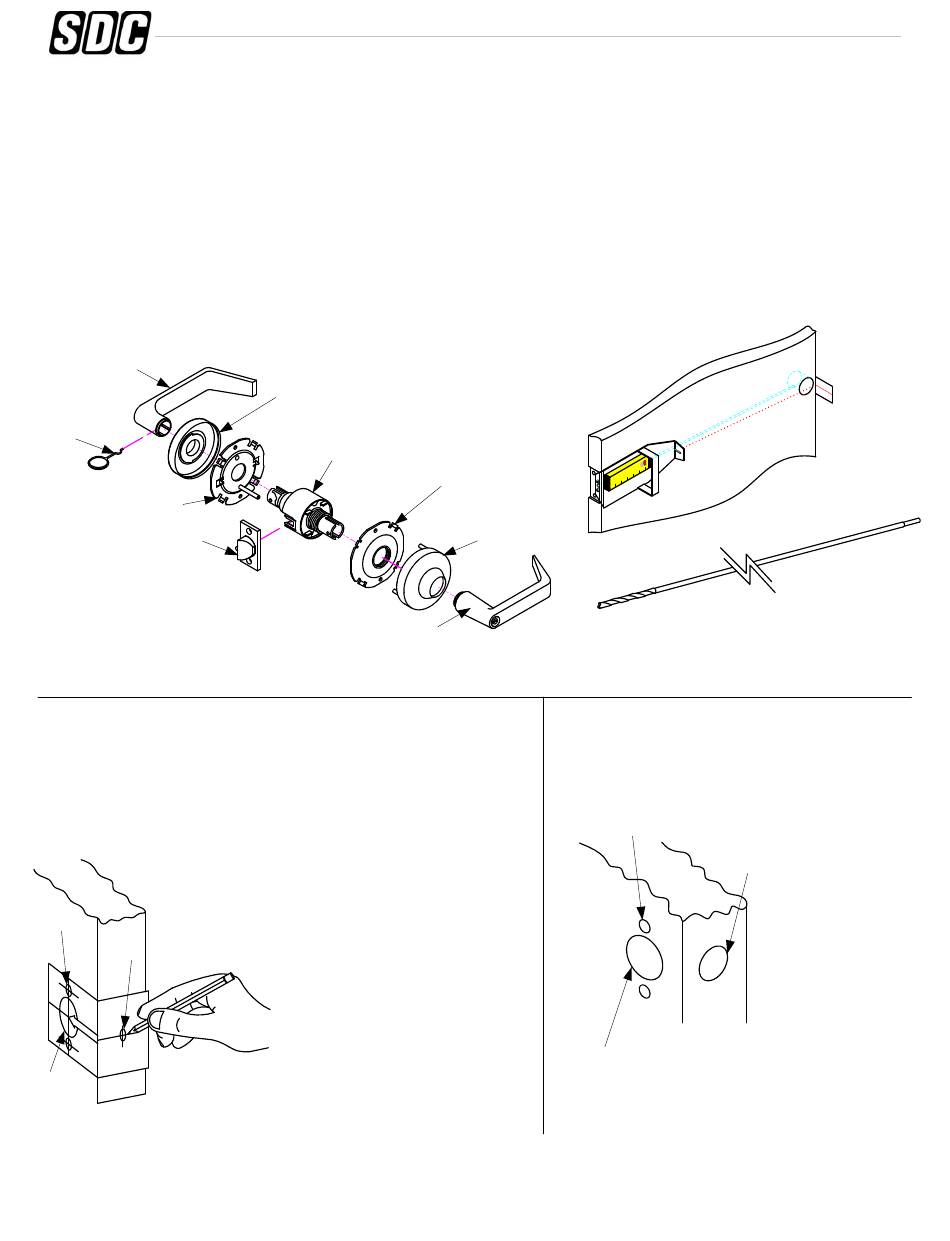 SDC