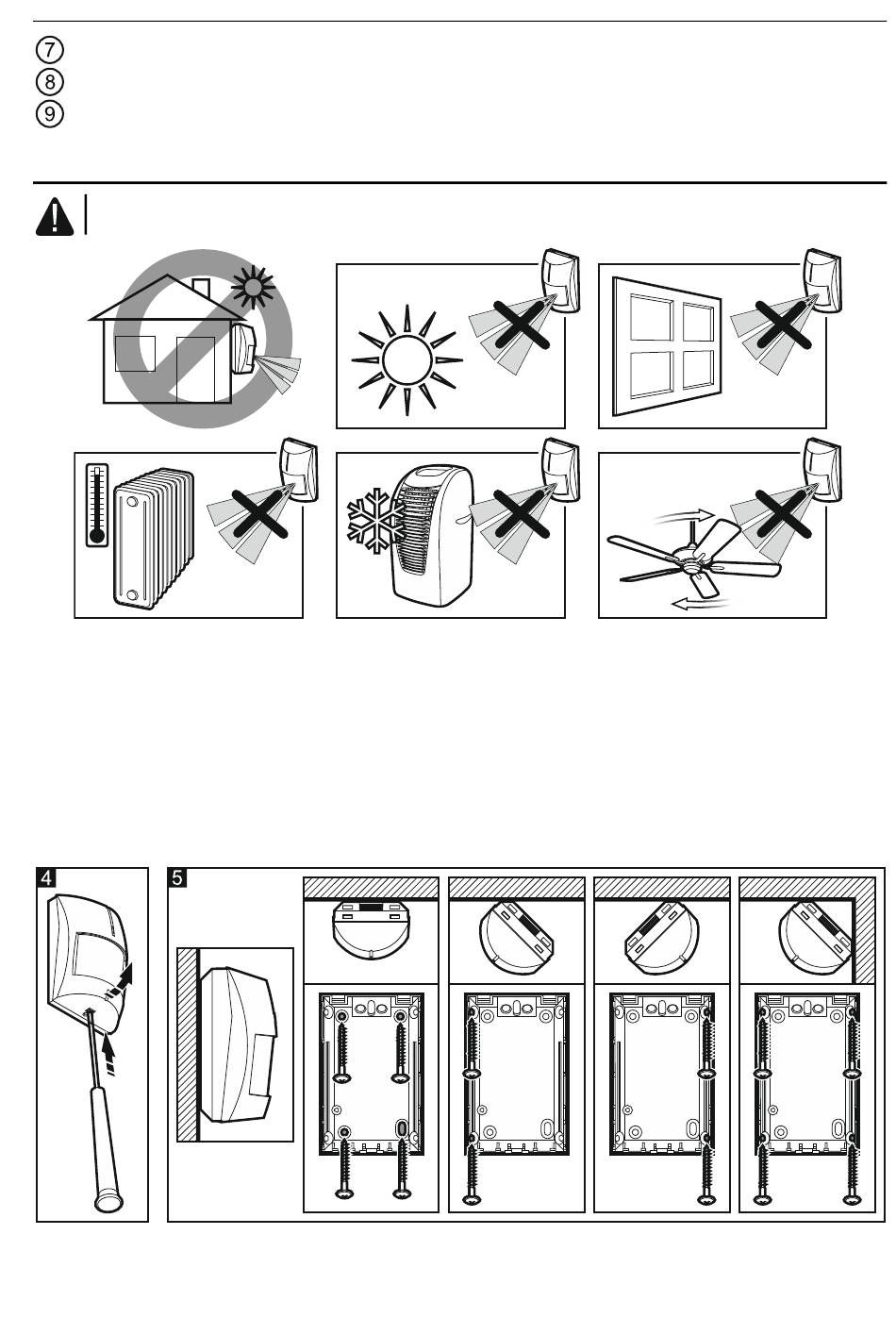 7
8
9

4

5