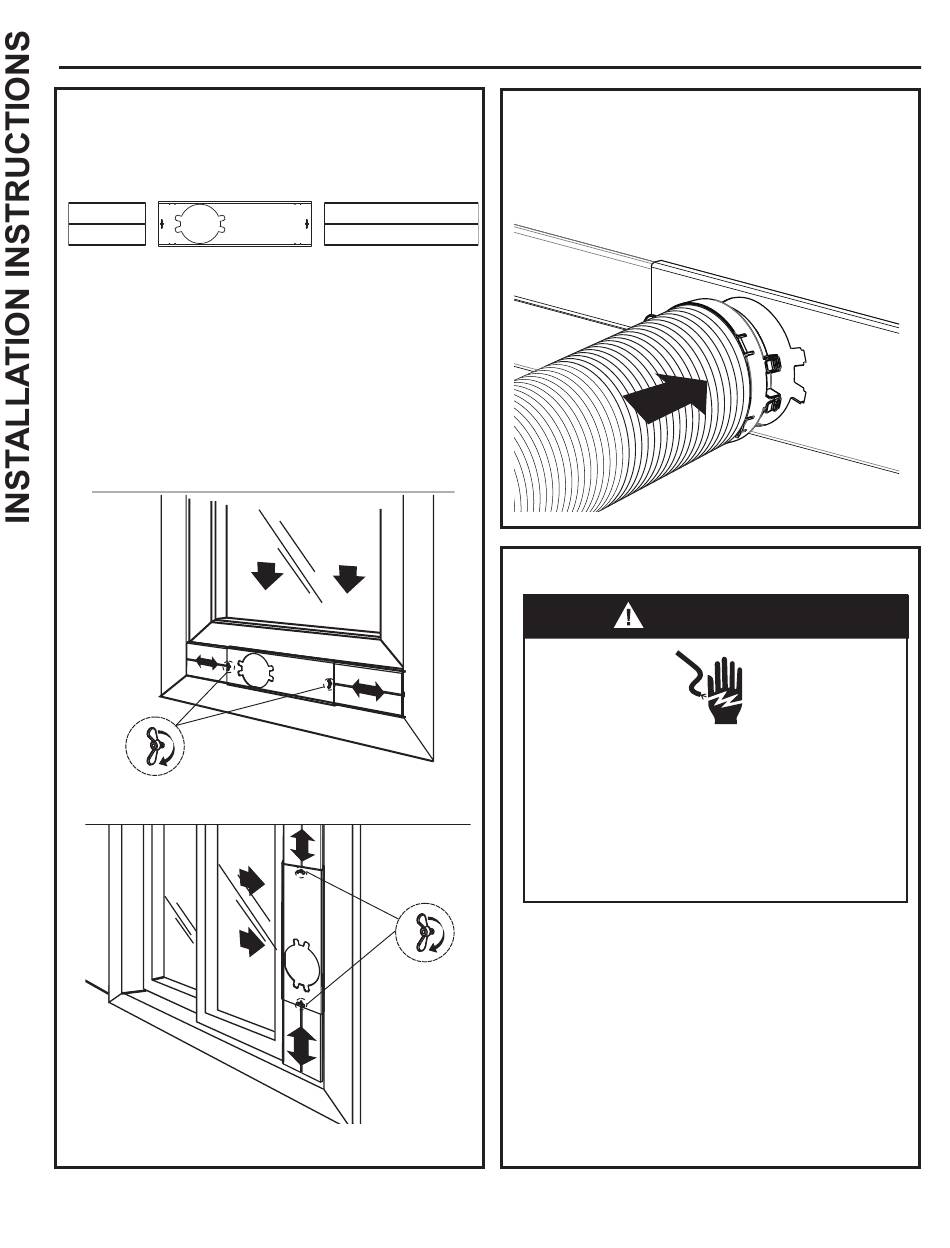 INSTALLATION INSTRUCTIONS