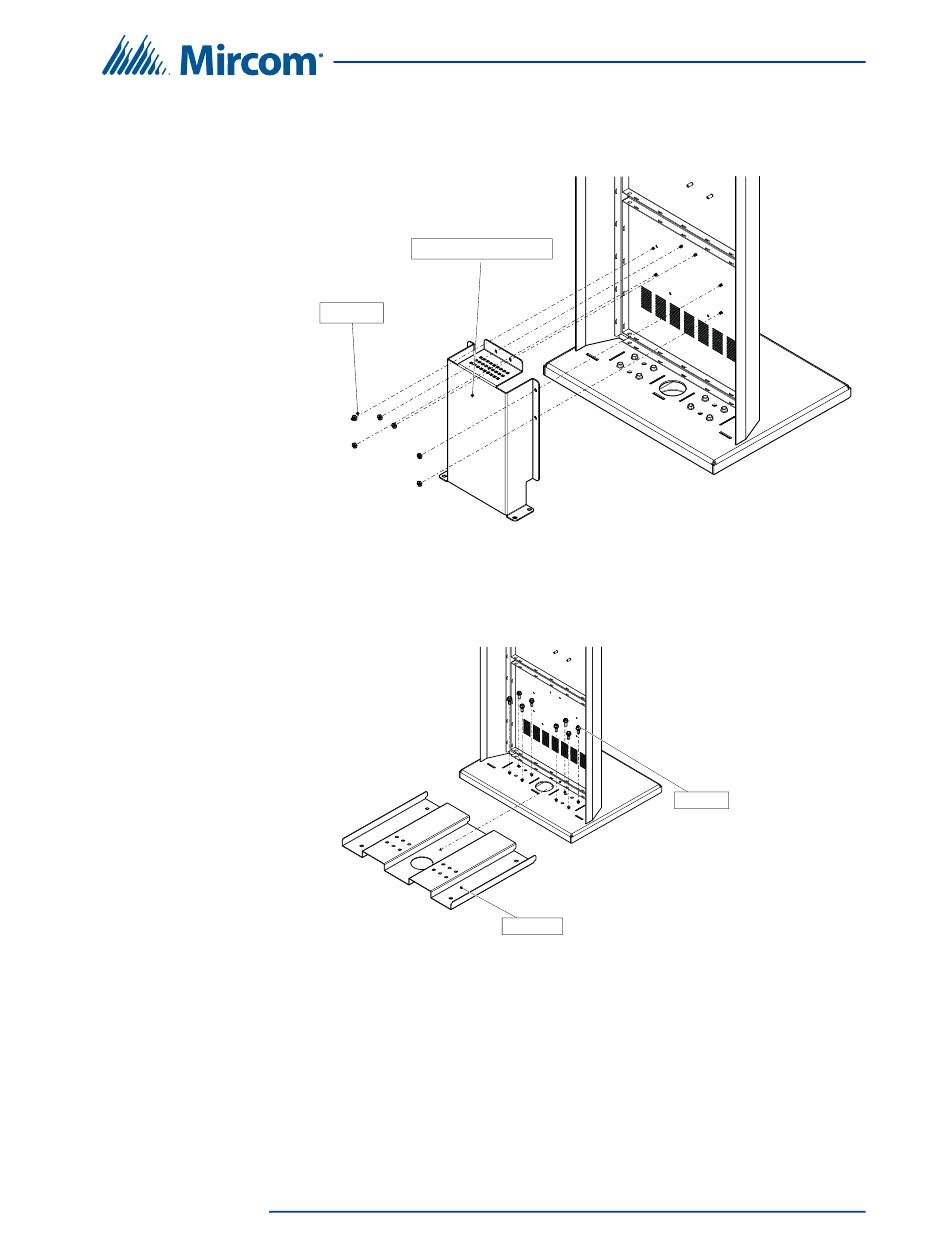 Mircom