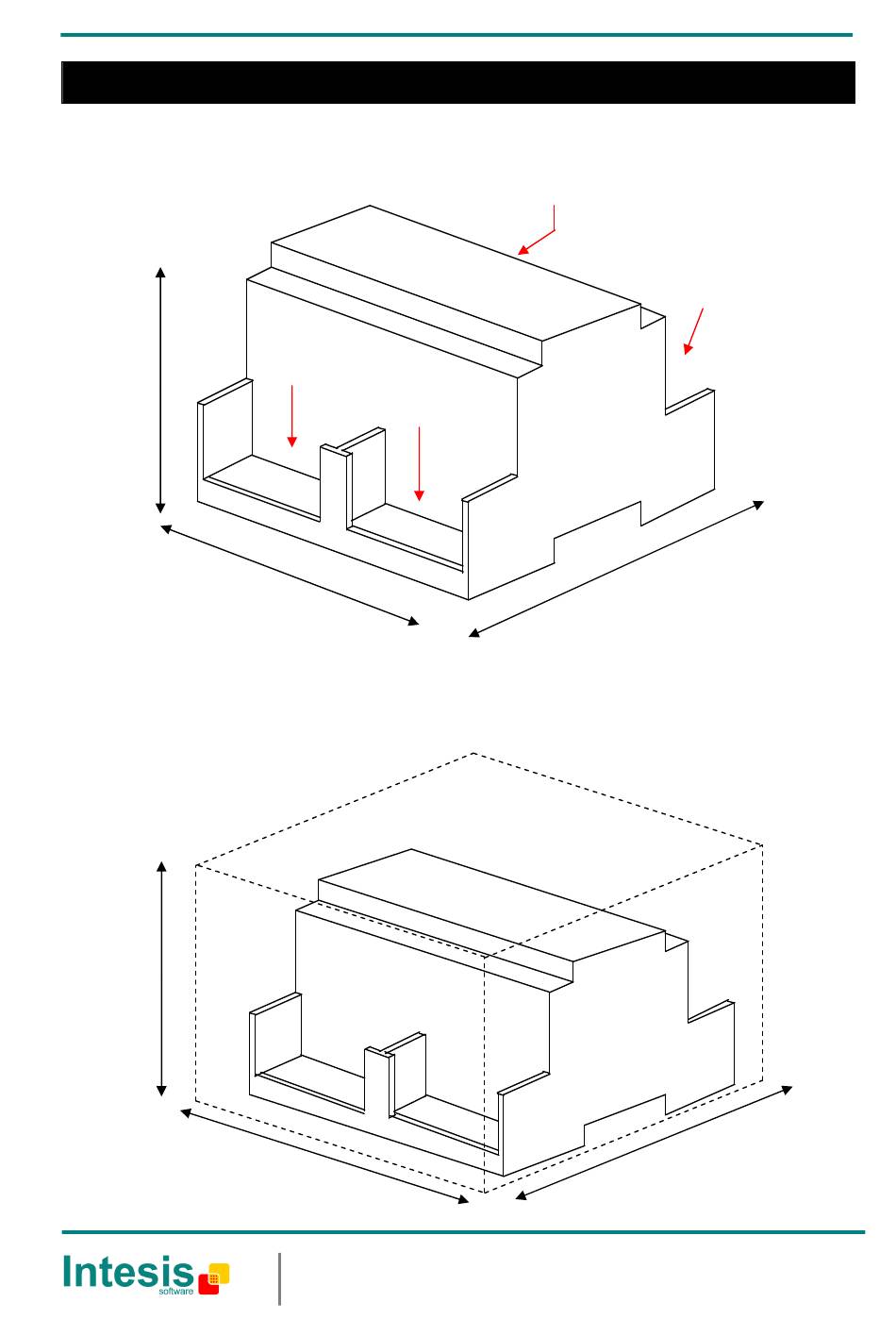 Intesis
software