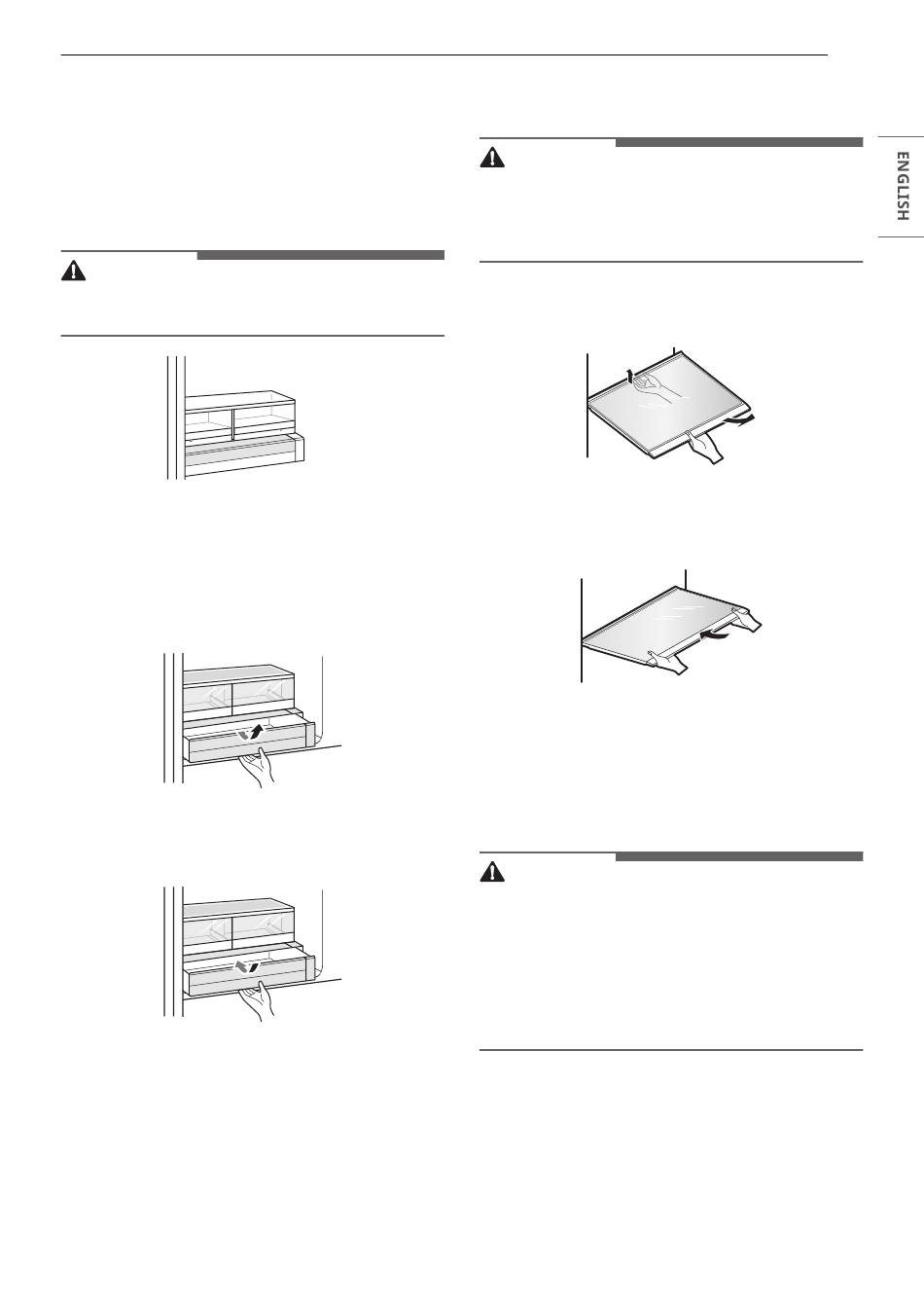 ENGLISH