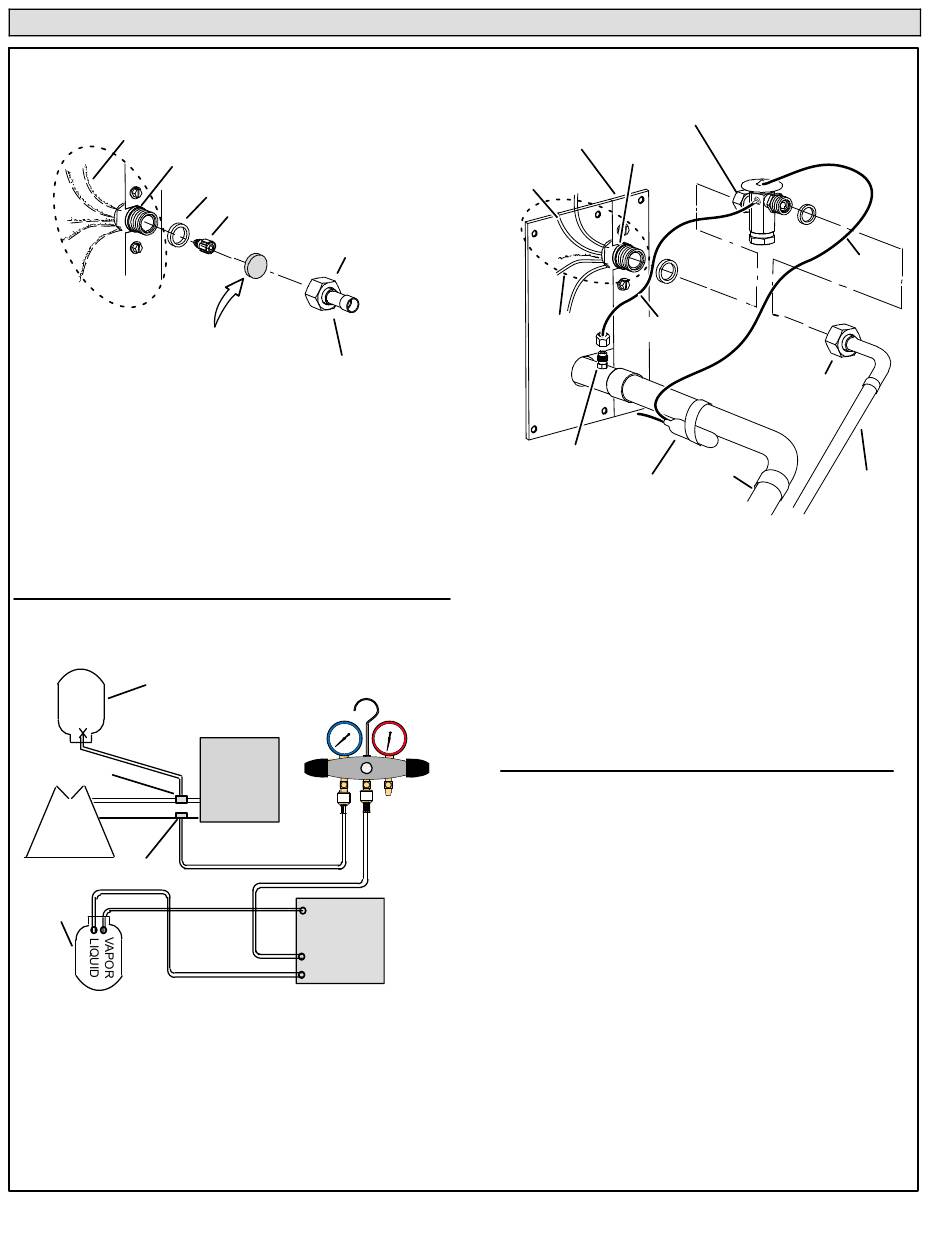 VAPOR
LIQUID