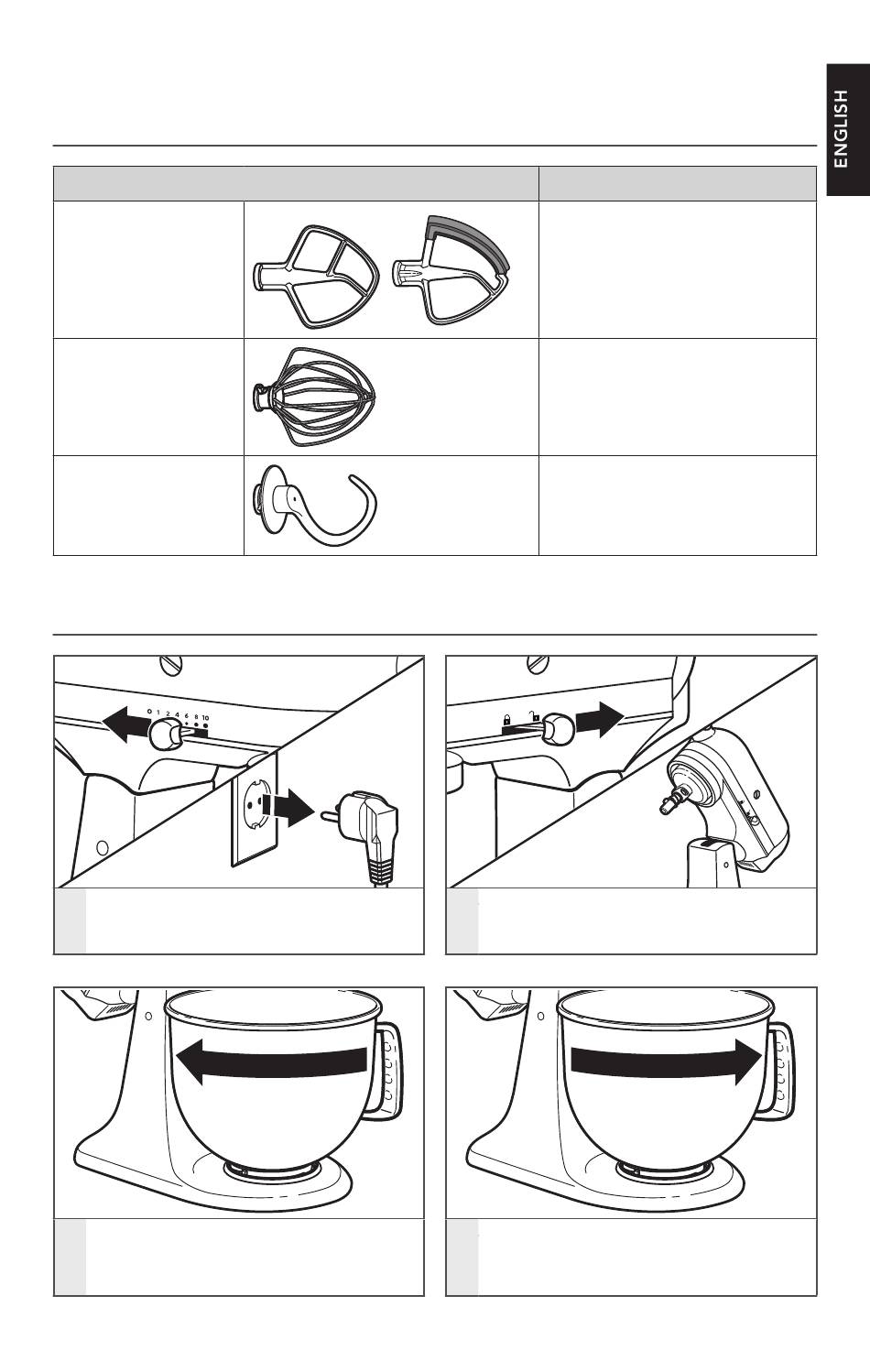 ENGLISH

0 1 2 4 6 8 10