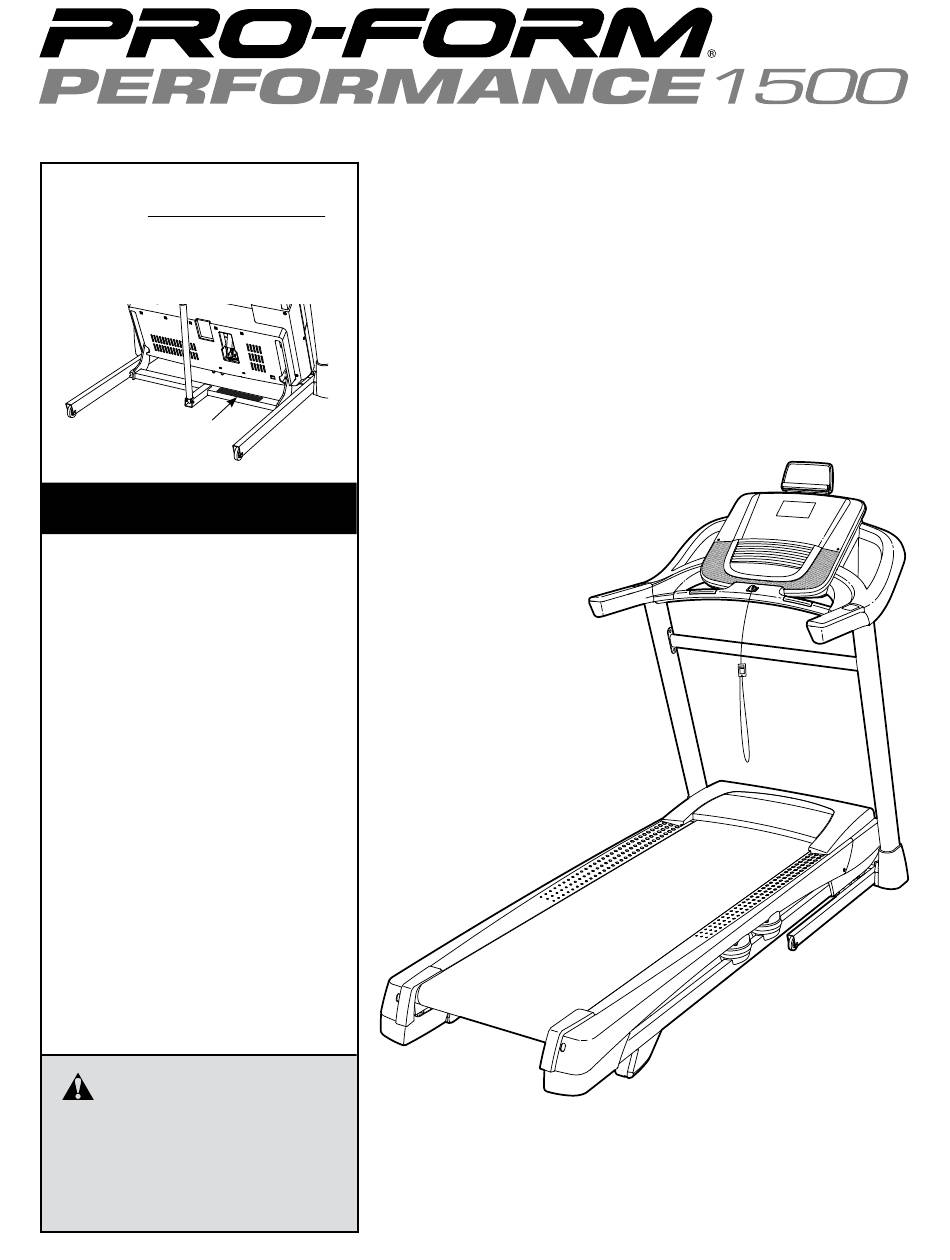 PRO-FORM®
PERFORMANCE 1500