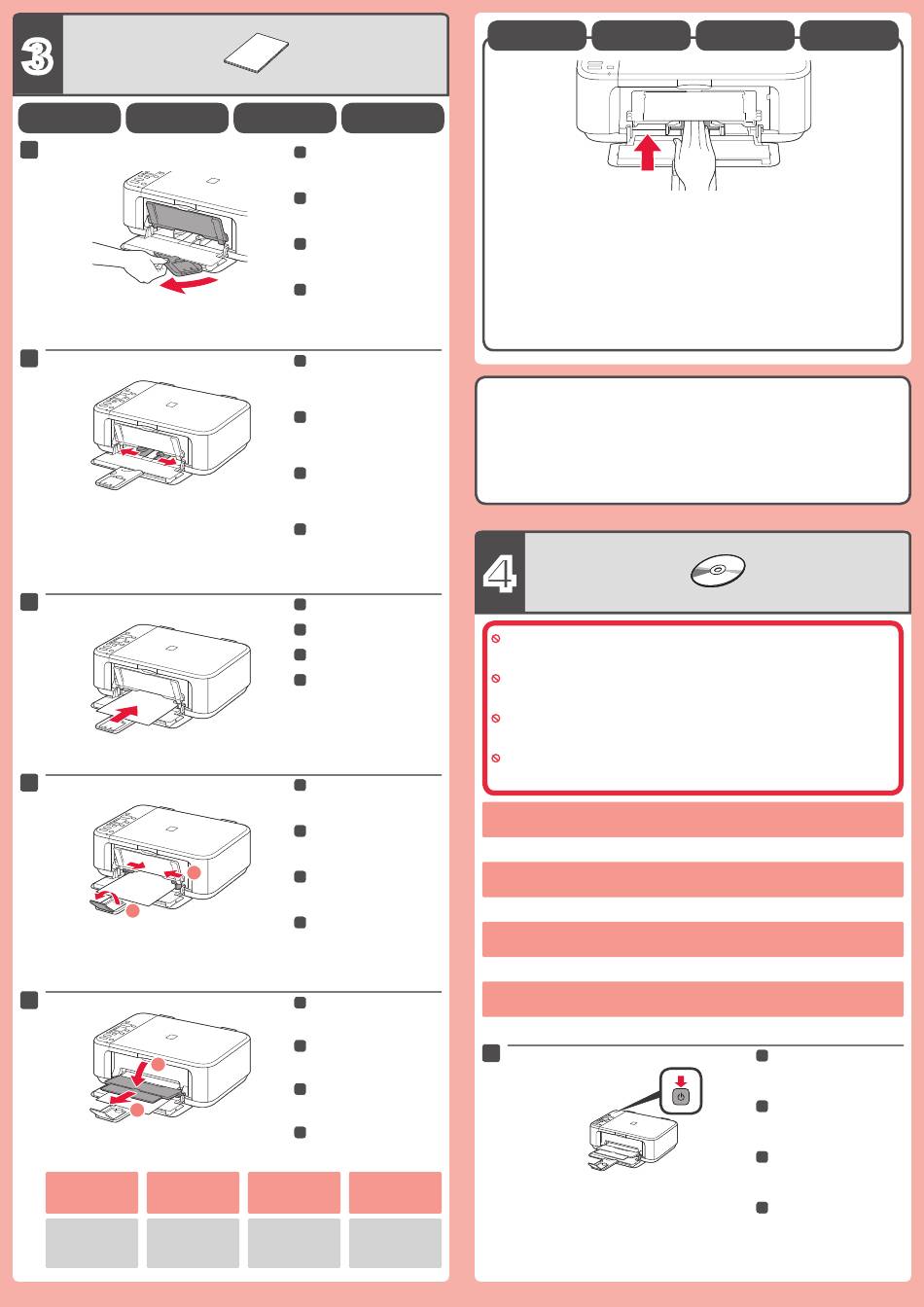 3

4