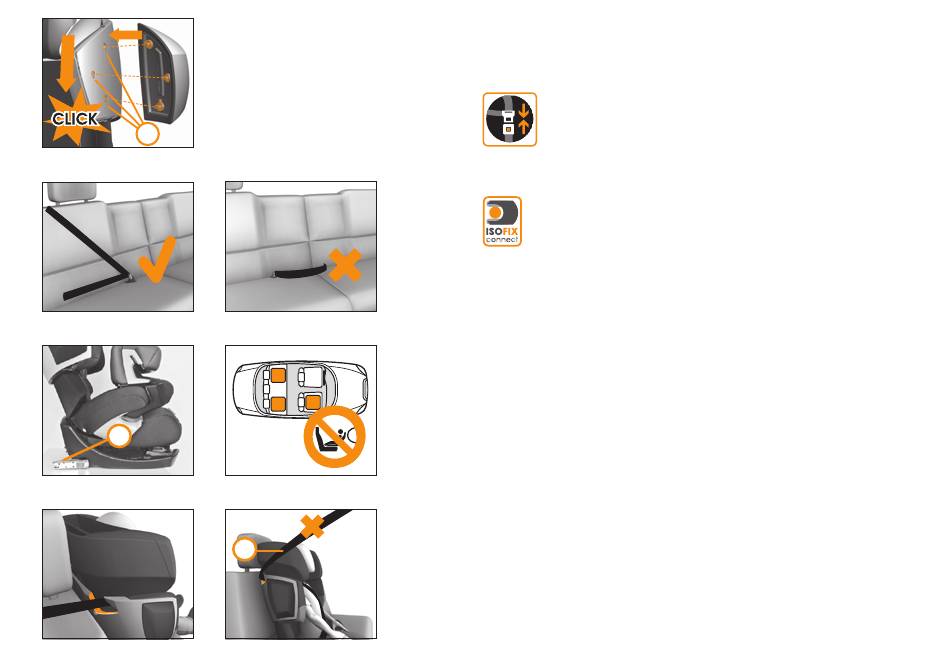 CLICK

ISOFIX
connect