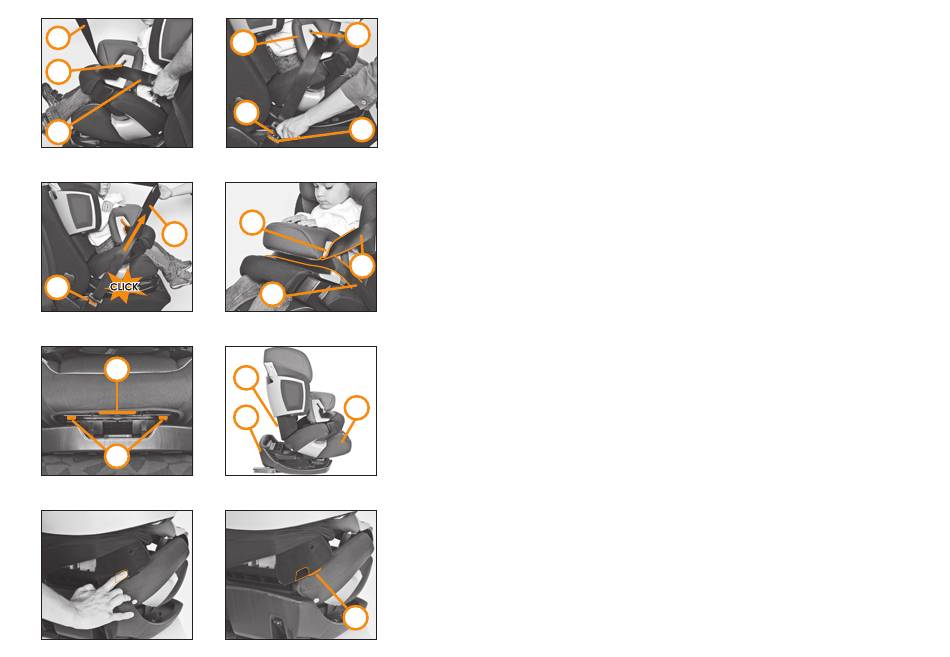 CLICK