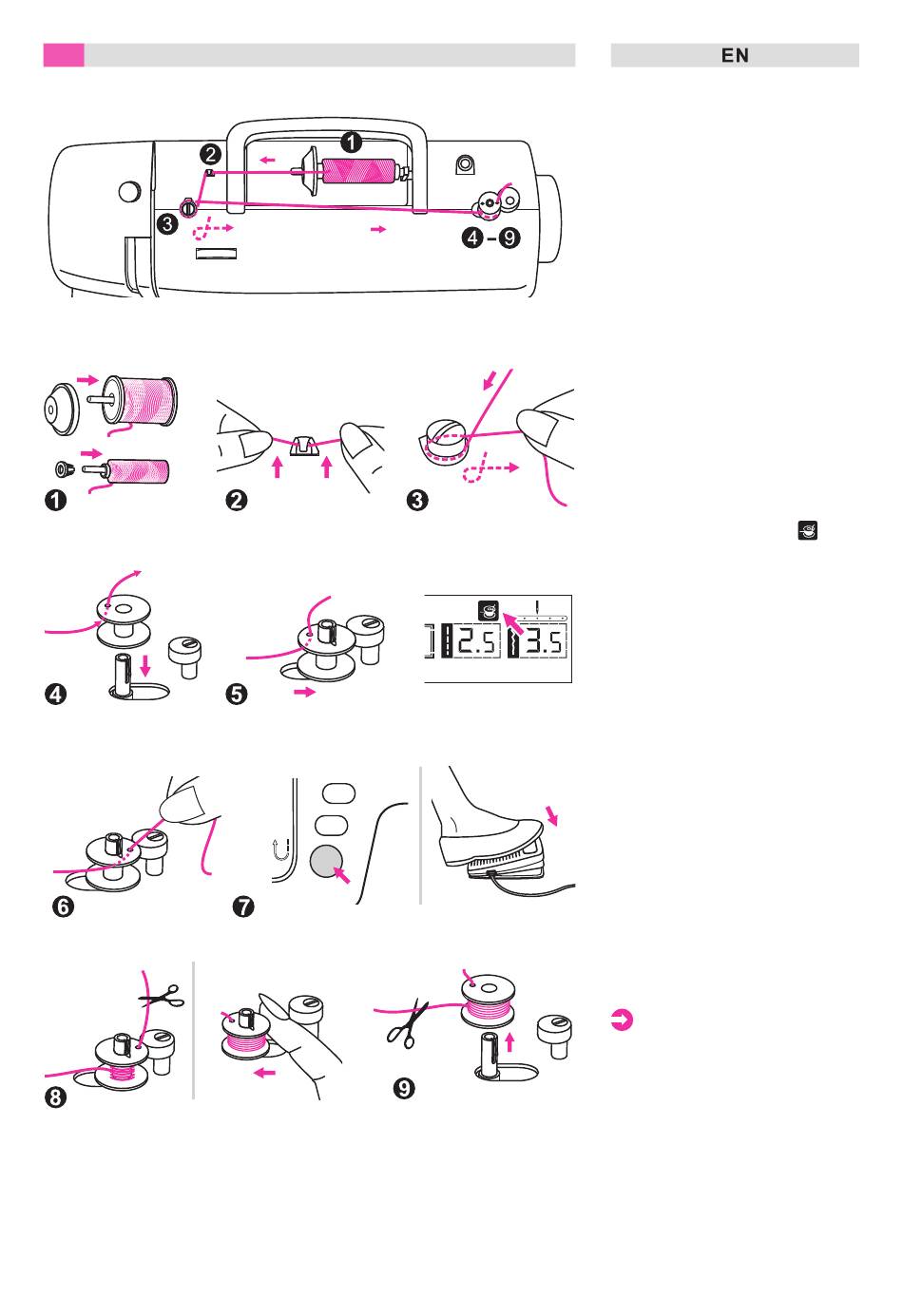 EN

1
2
3
4-9

1
2
3

4
5
2.5
3.5

6
7

8
9