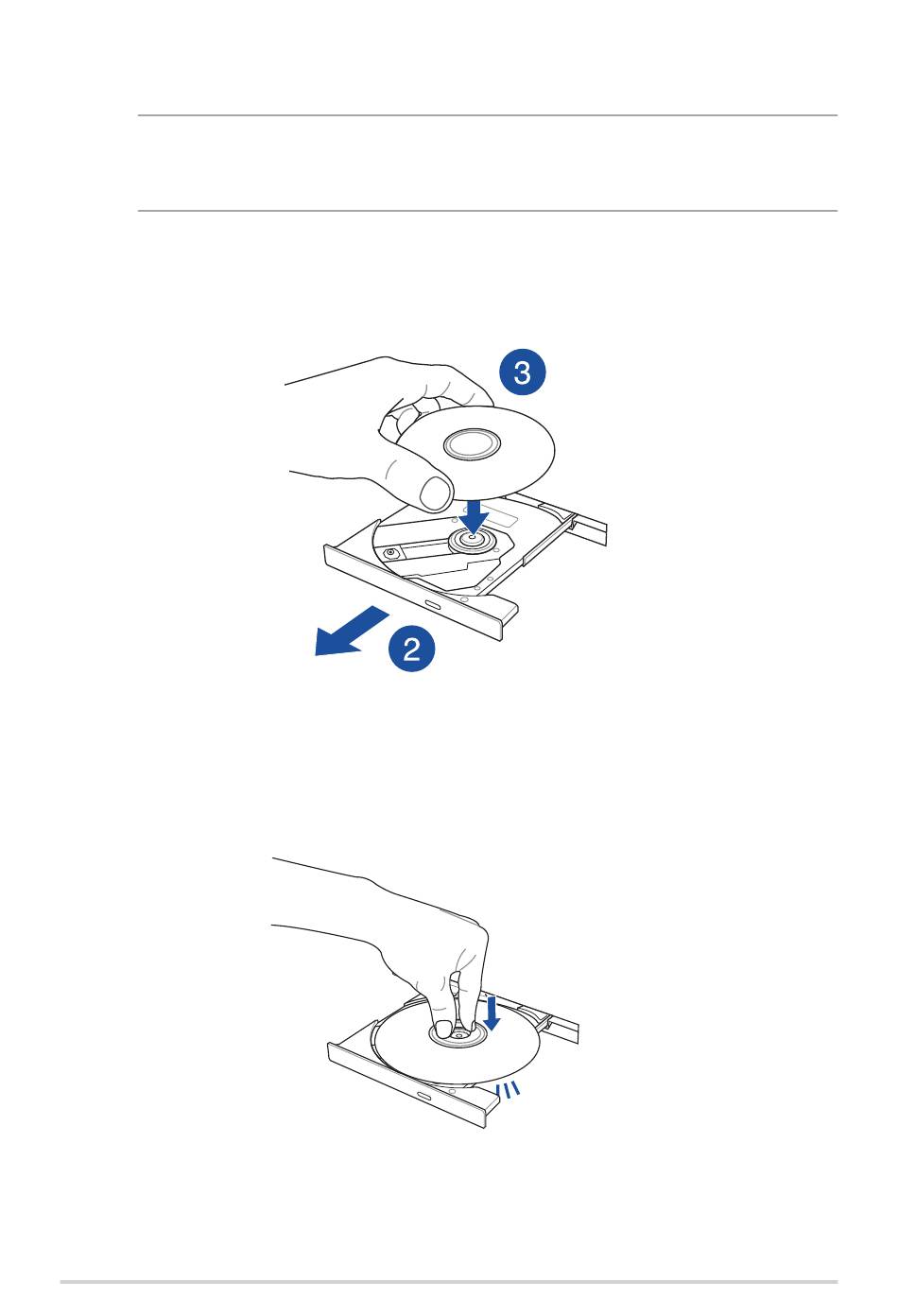 3

2