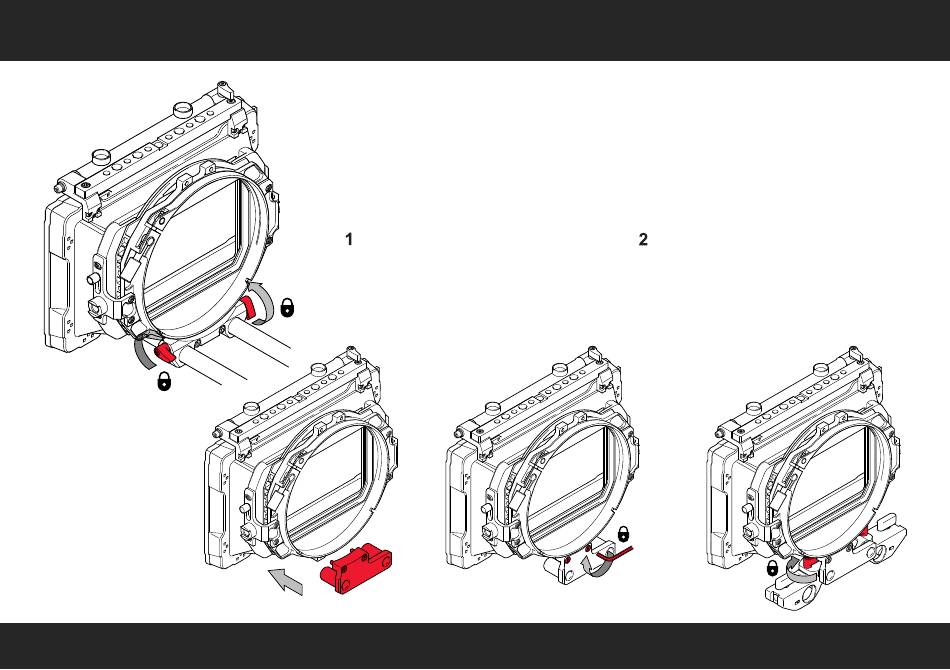 1

2