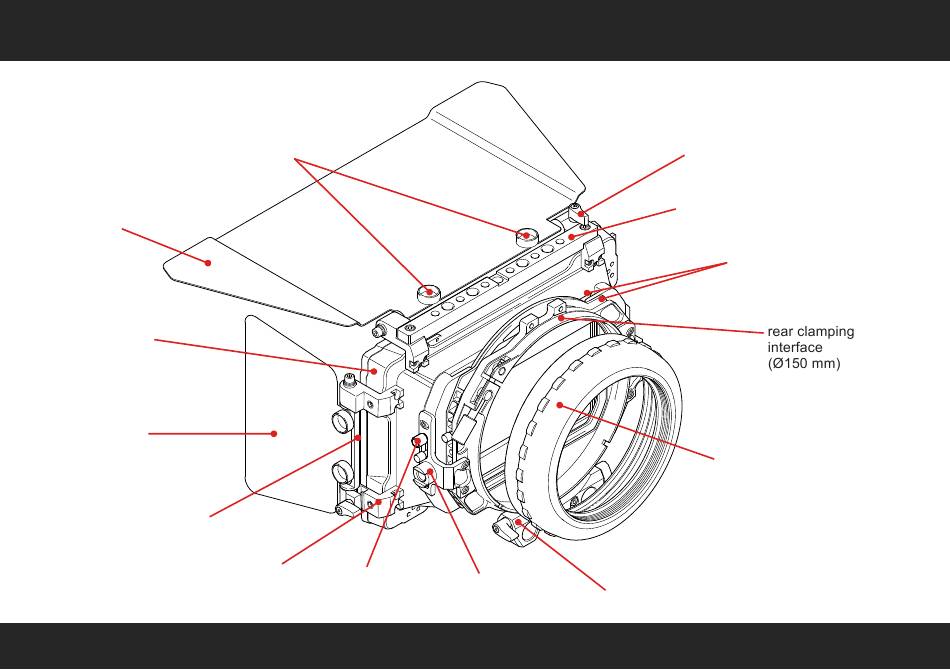 rear clamping interface (Ø150 mm)