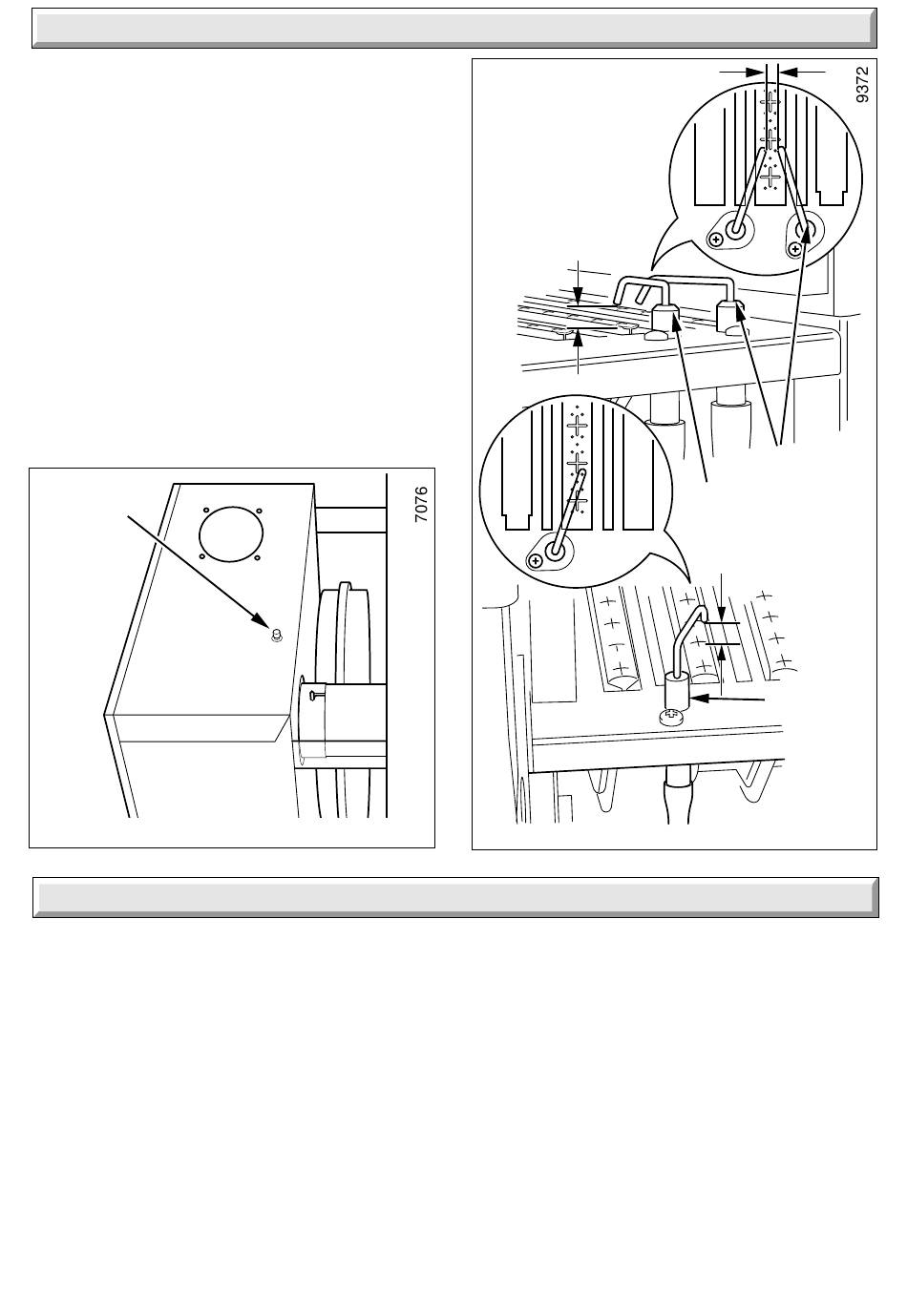 9372

7076