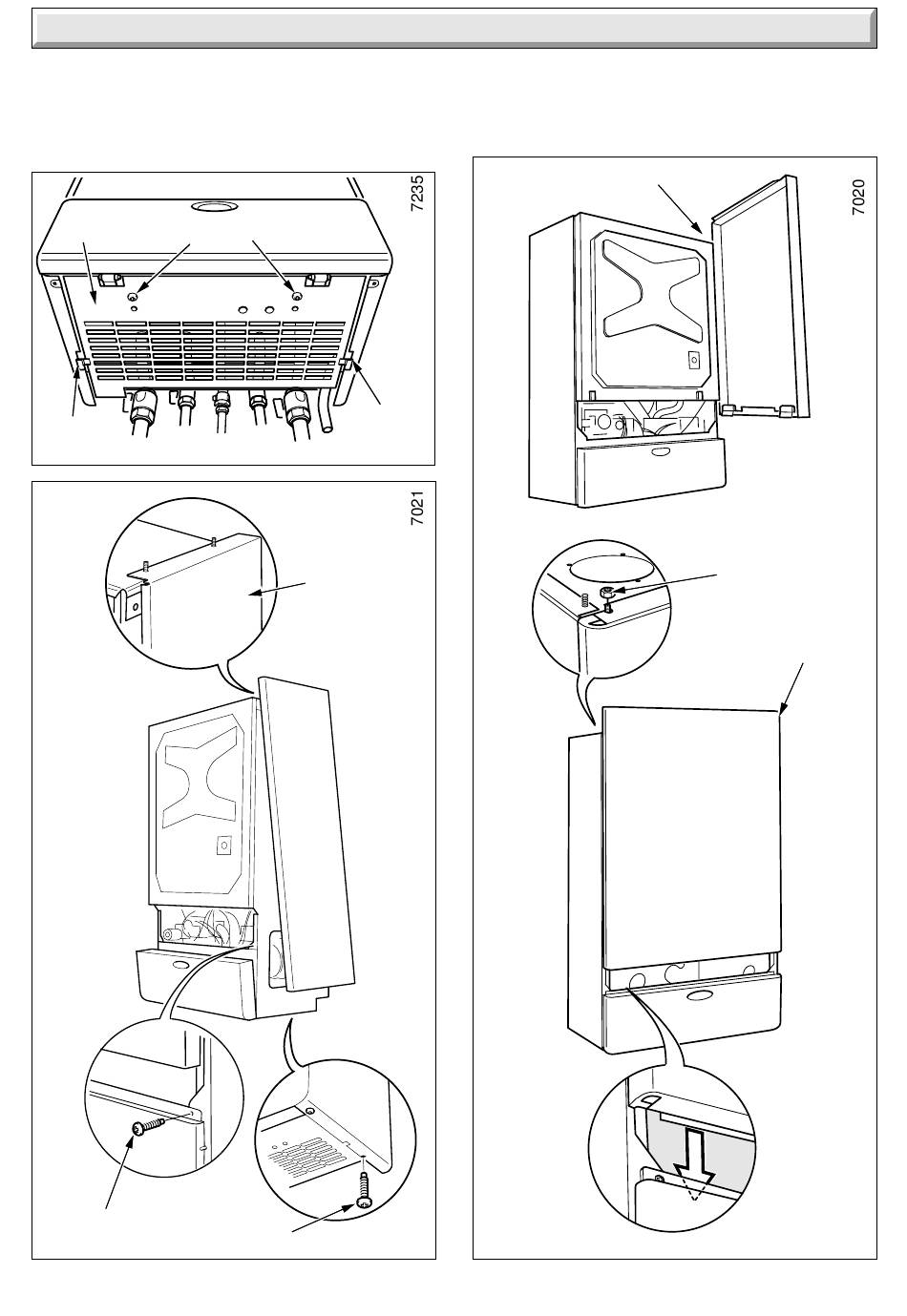 7235

7021

7020