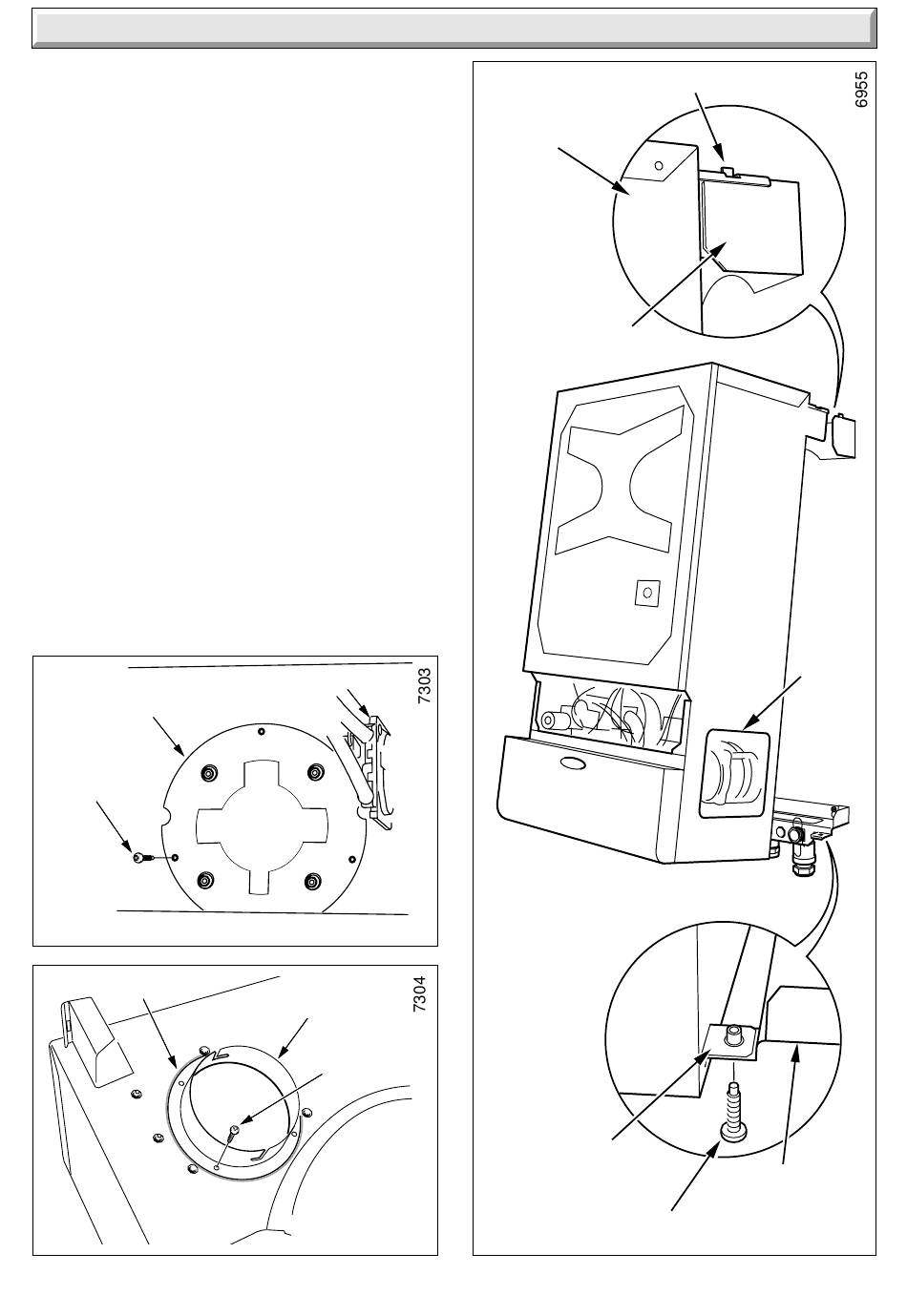 6955

7303

7304